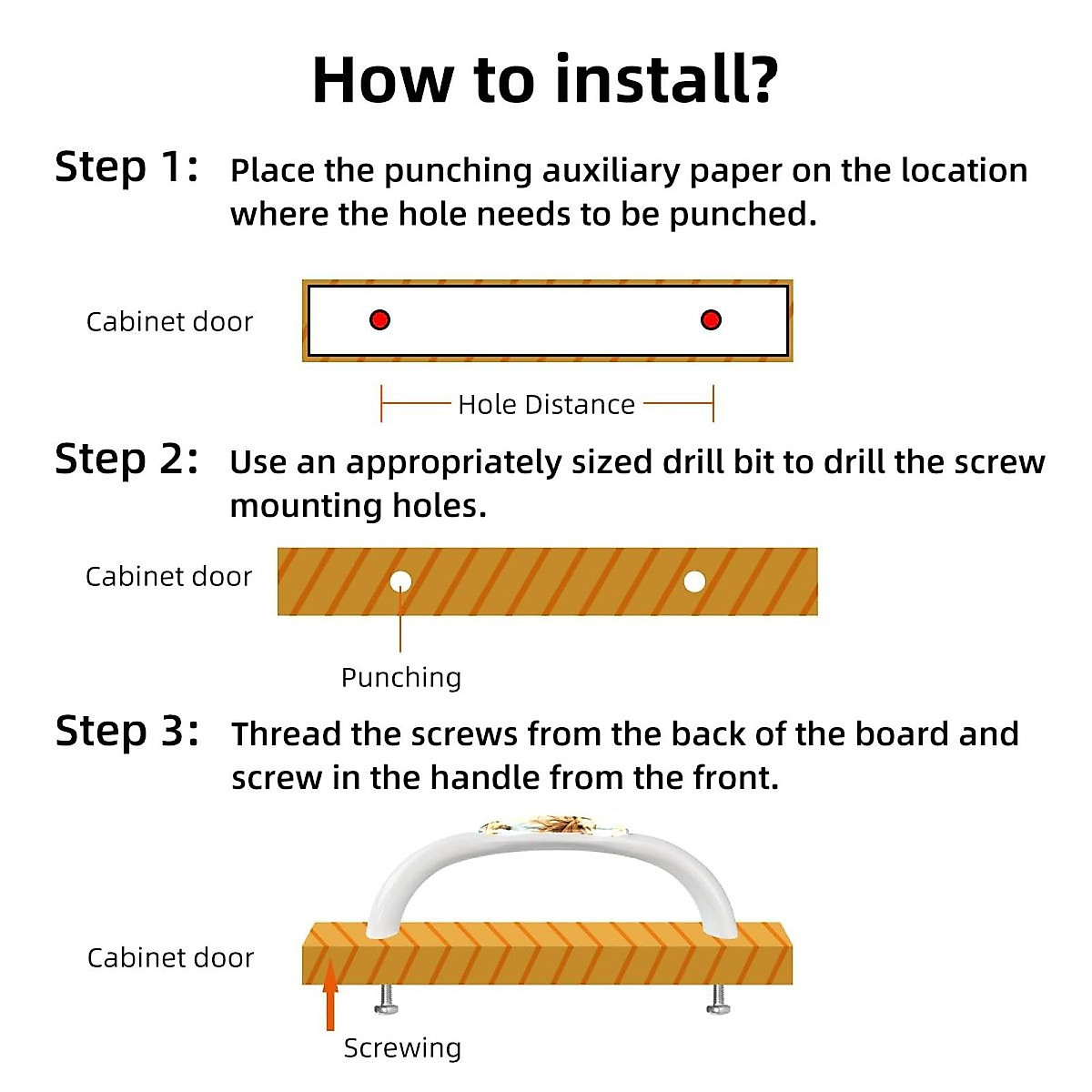 How to install?

Step 1: Place the punching auxiliary paper on the location where the hole needs to be punched.

Cabinet door

Hole Distance

Step 2: Use an appropriately sized drill bit to drill the screw mounting holes.

Cabinet door

Punching

Step 3: Thread the screws from the back of the board and screw in the handle from the front.

Cabinet door

Screwing