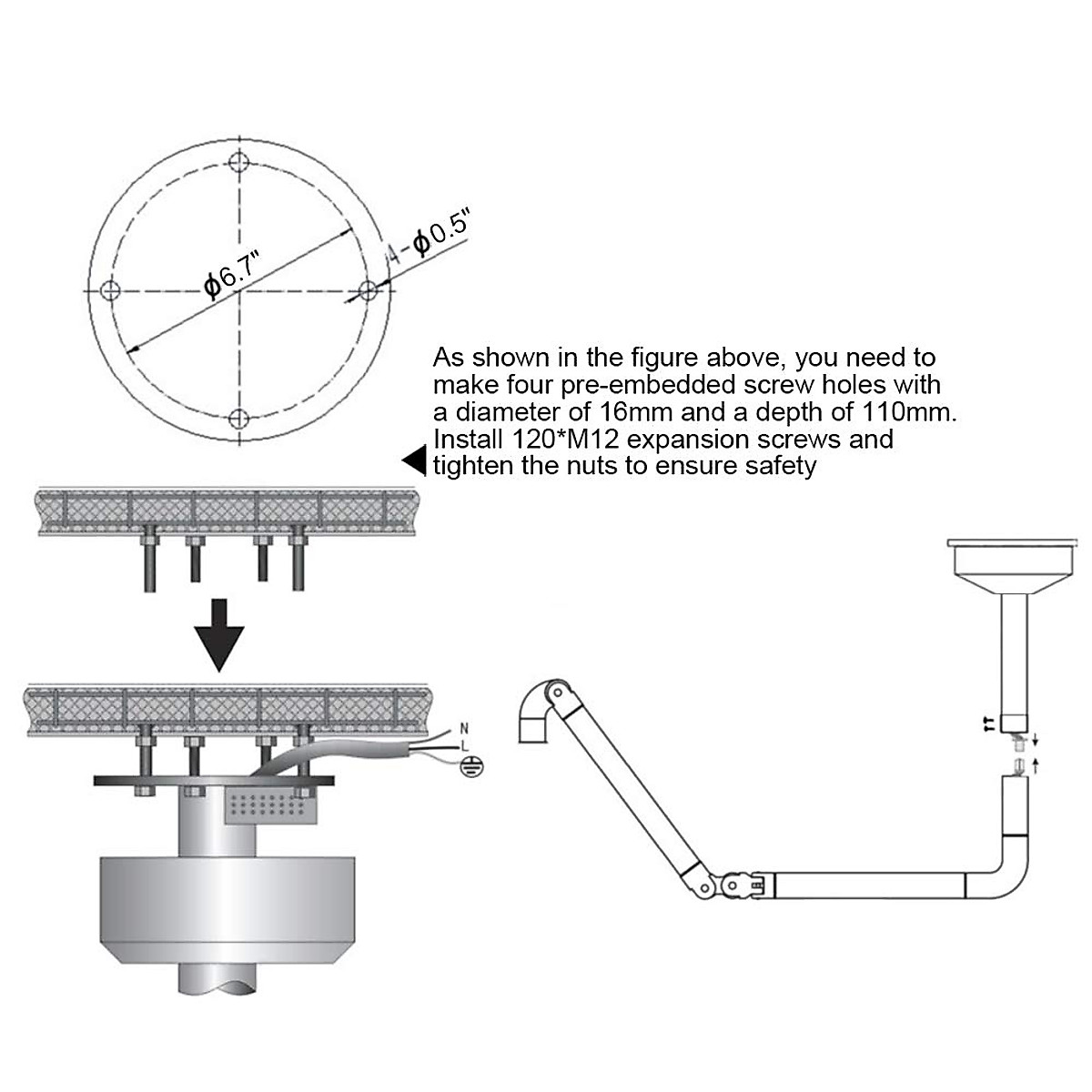 $\phi$6.7"

4-$\phi$0.5"

As shown in the figure above, you need to make four pre-embedded screw holes with a diameter of 16mm and a depth of 110mm. Install 120*M12 expansion screws and tighten the nuts to ensure safety

N
L