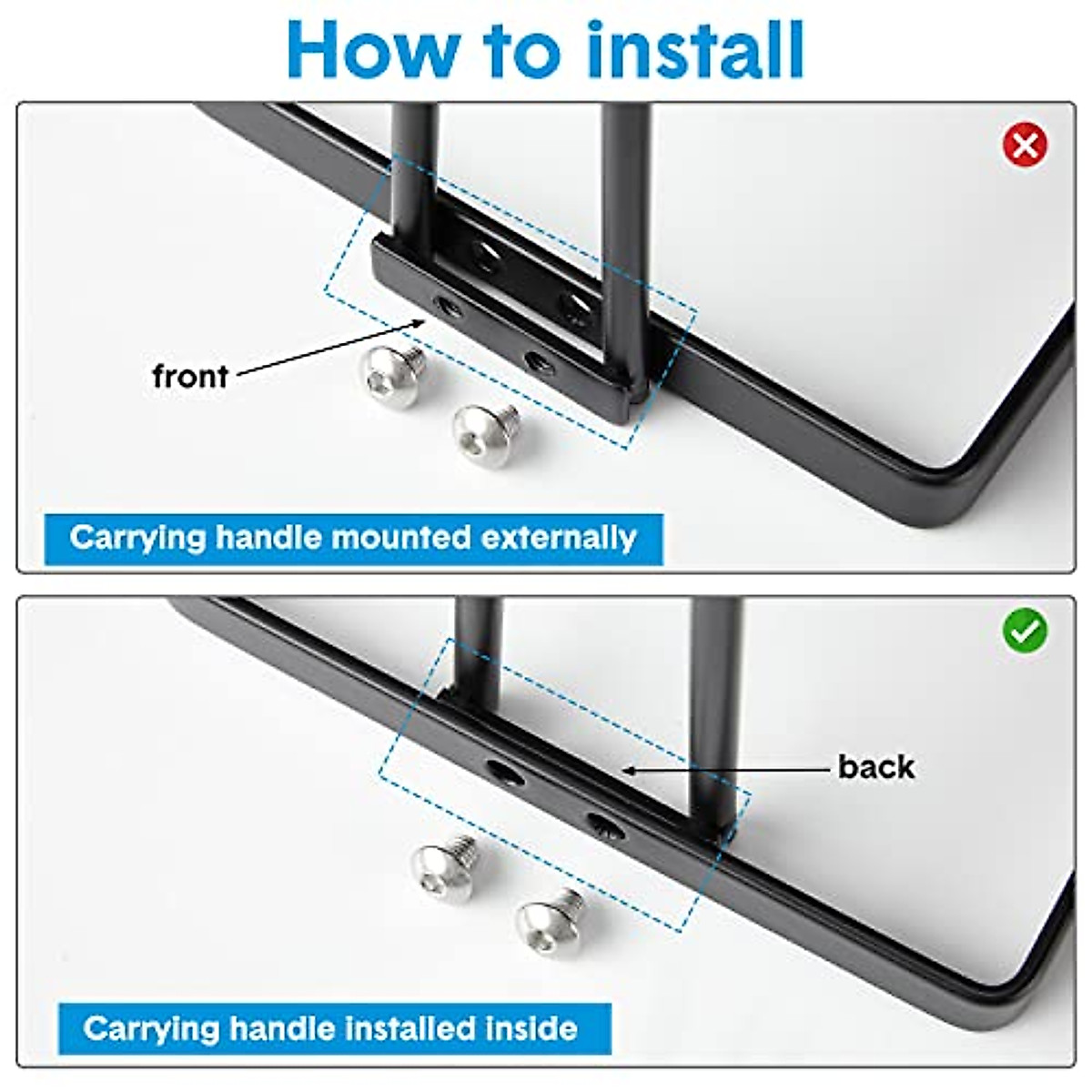 How to install

front

Carrying handle mounted externally

back

Carrying handle installed inside