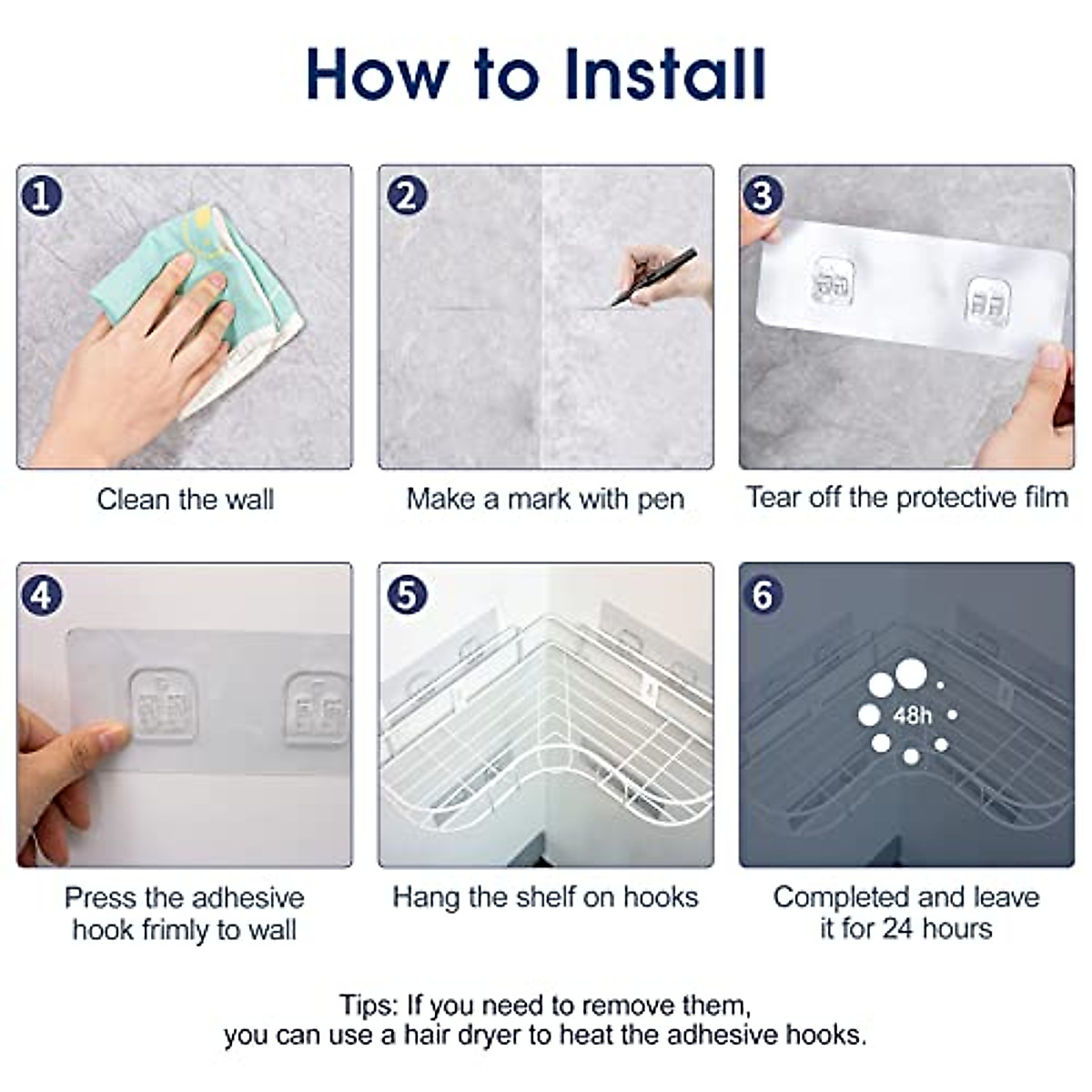 How to Install

1
Clean the wall

2
Make a mark with pen

3
Tear off the protective film

4
Press the adhesive hook frimly to wall

5
Hang the shelf on hooks

6
48h
Completed and leave it for 24 hours

Tips: If you need to remove them, you can use a hair dryer to heat the adhesive hooks.