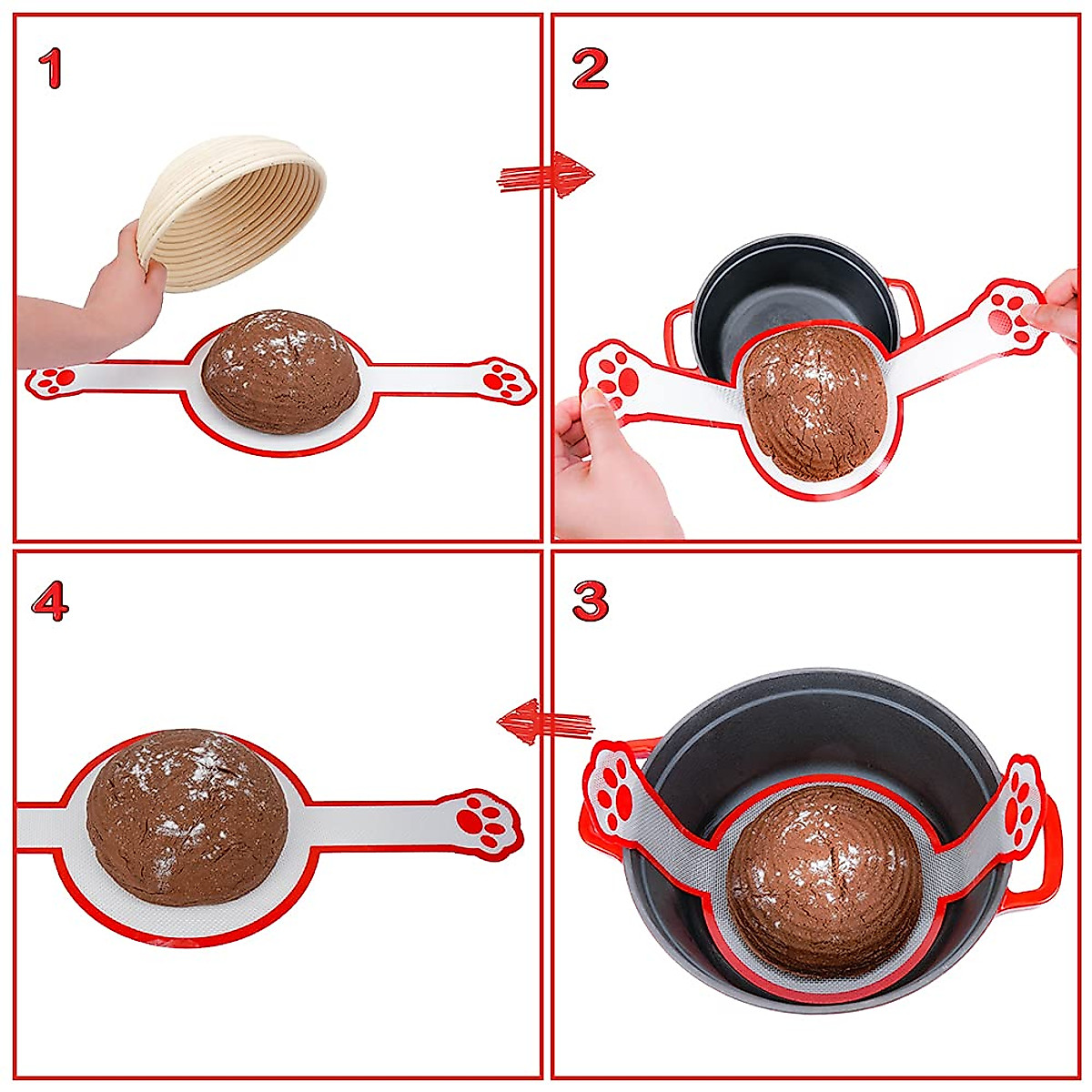 1

2

4

3