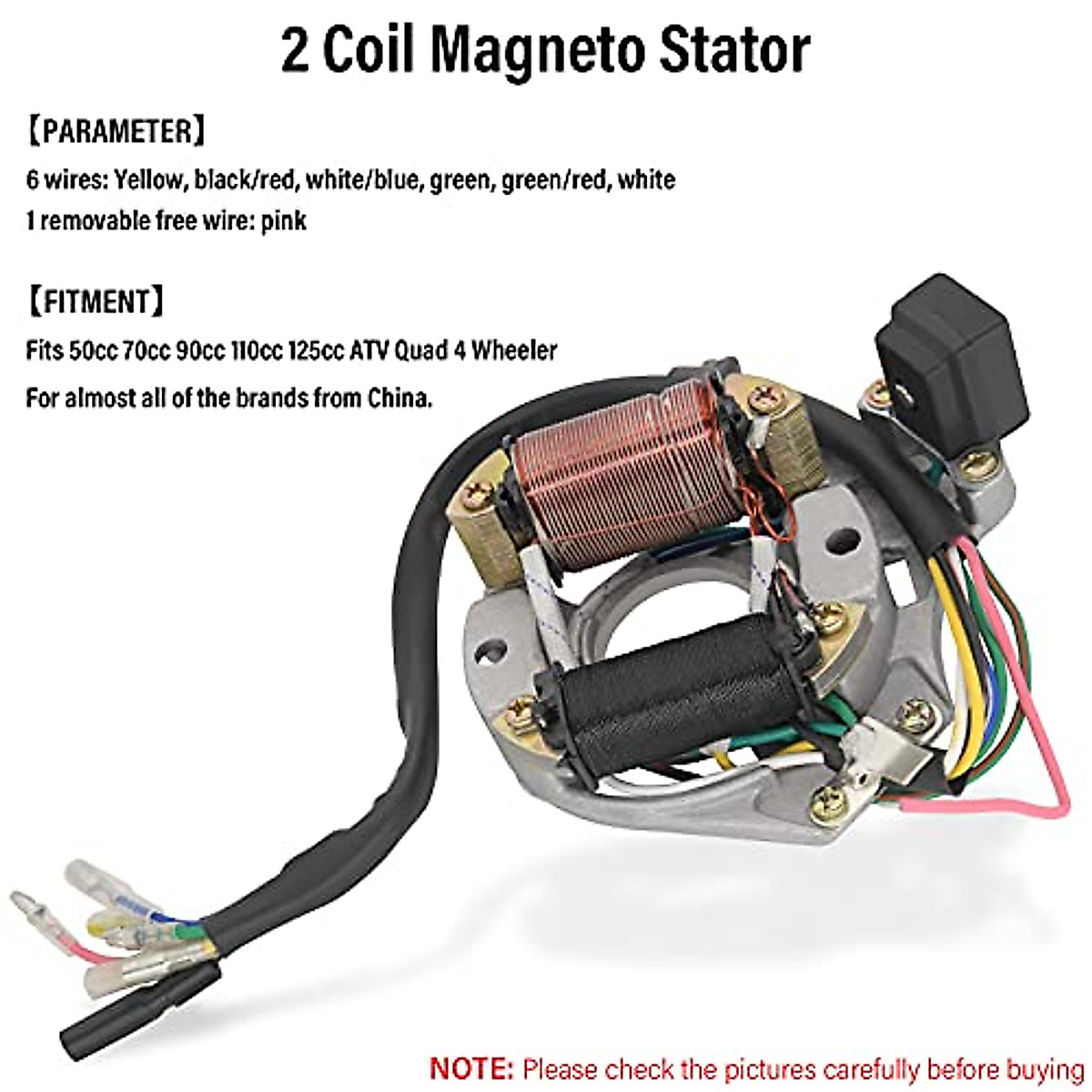 2 Coil Magneto Stator

【PARAMETER】

6 wires: Yellow, black/red, white/blue, green, green/red, white

1 removable free wire: pink

【FITMENT】

Fits 50cc 70cc 90cc 110cc 125cc ATV Quad 4 Wheeler

For almost all of the brands from China.

NOTE: Please check the pictures carefully before buying