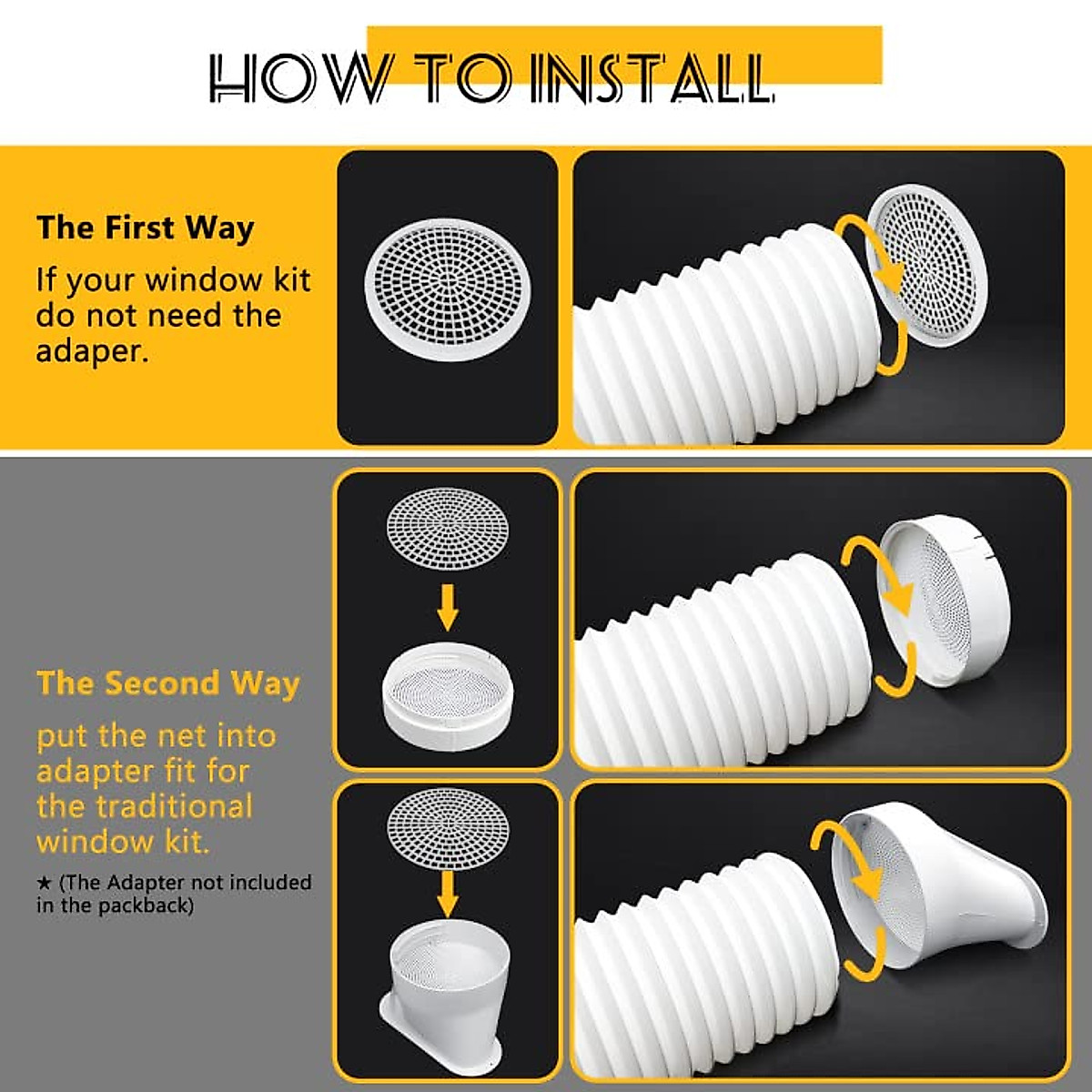 HOW TO INSTALL

The First Way

If your window kit do not need the adaper.

The Second Way

put the net into adapter fit for the traditional window kit.

★ (The Adapter not included in the packback)