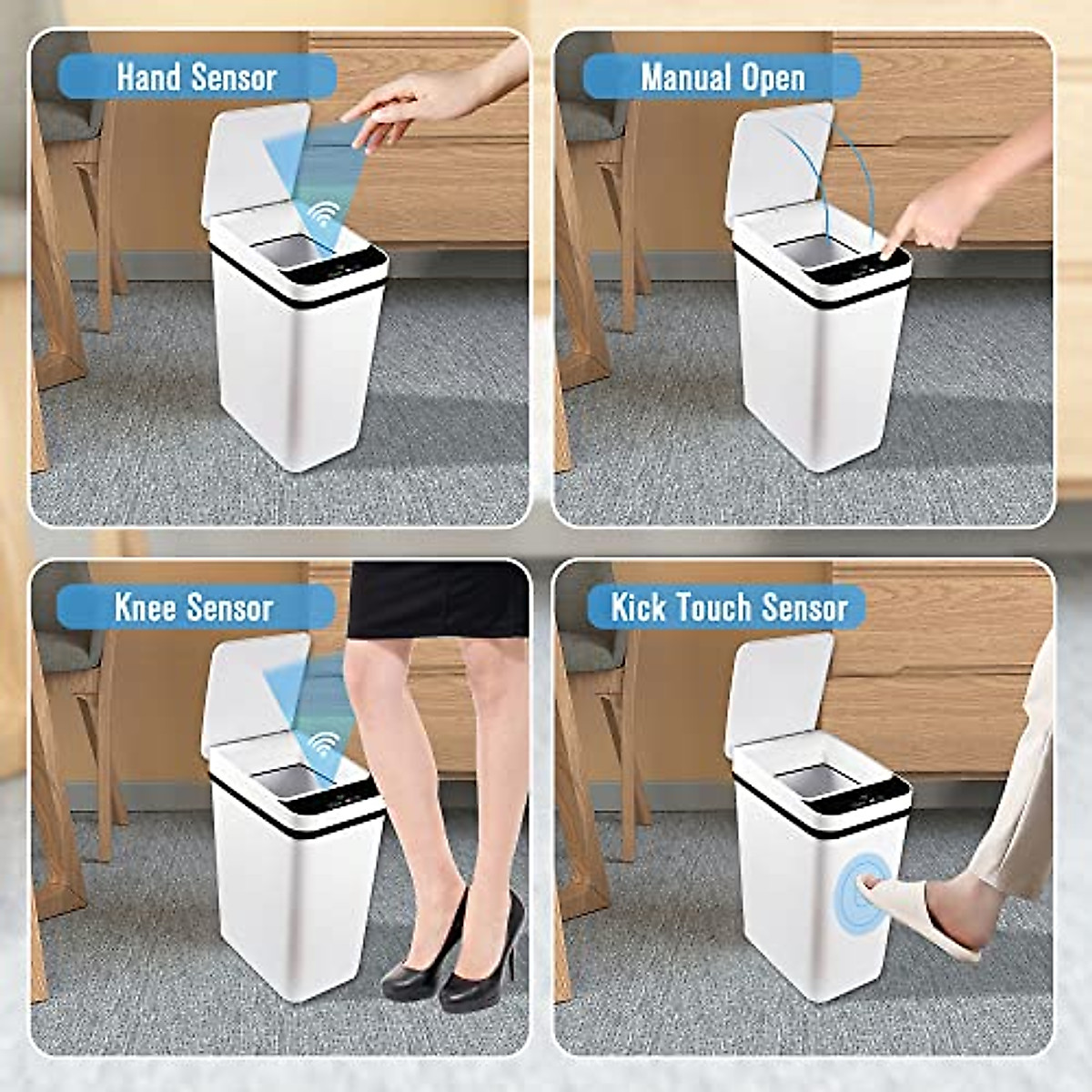 Hand Sensor

Manual Open

Knee Sensor

Kick Touch Sensor