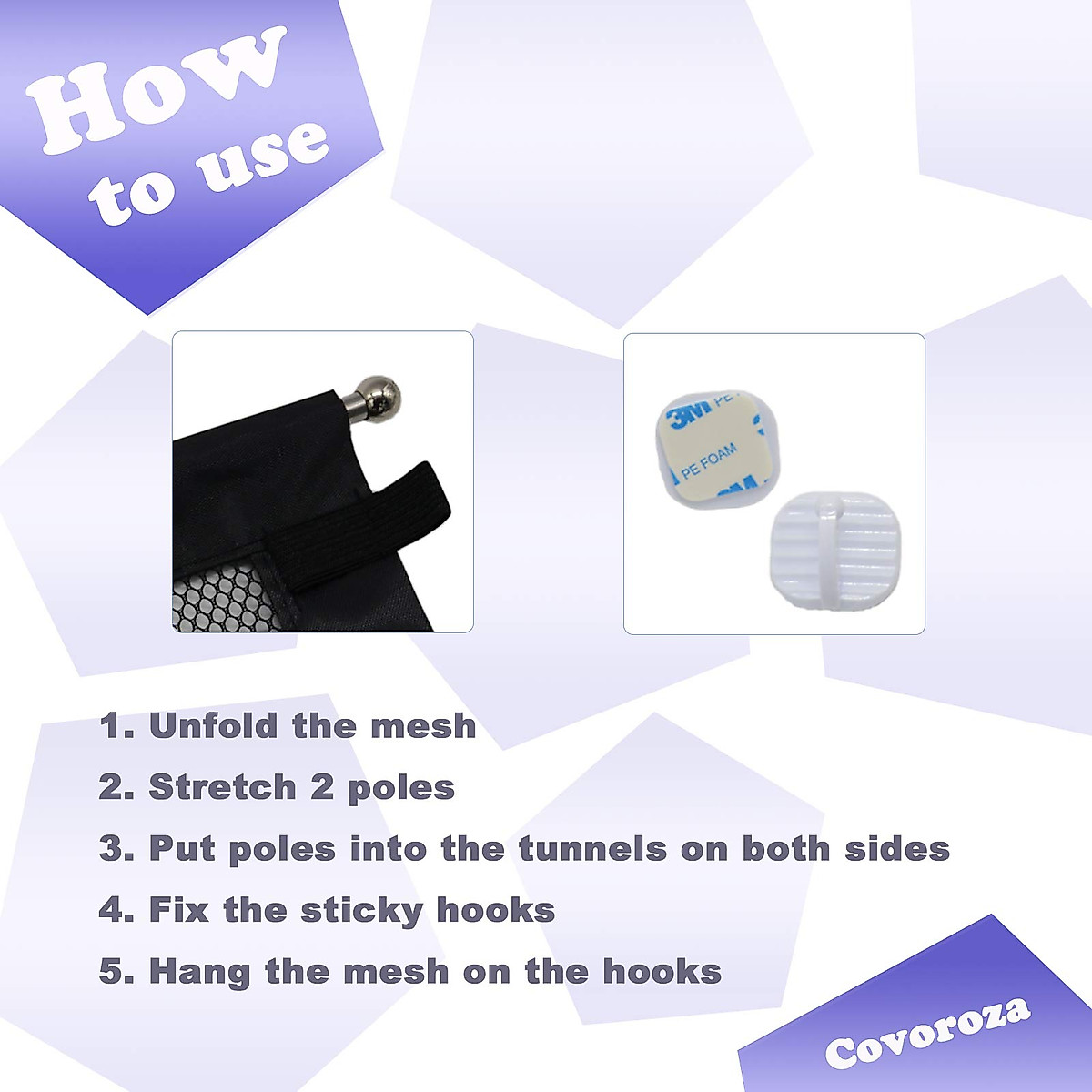 How to use

3M PE

PE FOAM

1. Unfold the mesh

2. Stretch 2 poles

3. Put poles into the tunnels on both sides

4. Fix the sticky hooks

5. Hang the mesh on the hooks

Covoroza