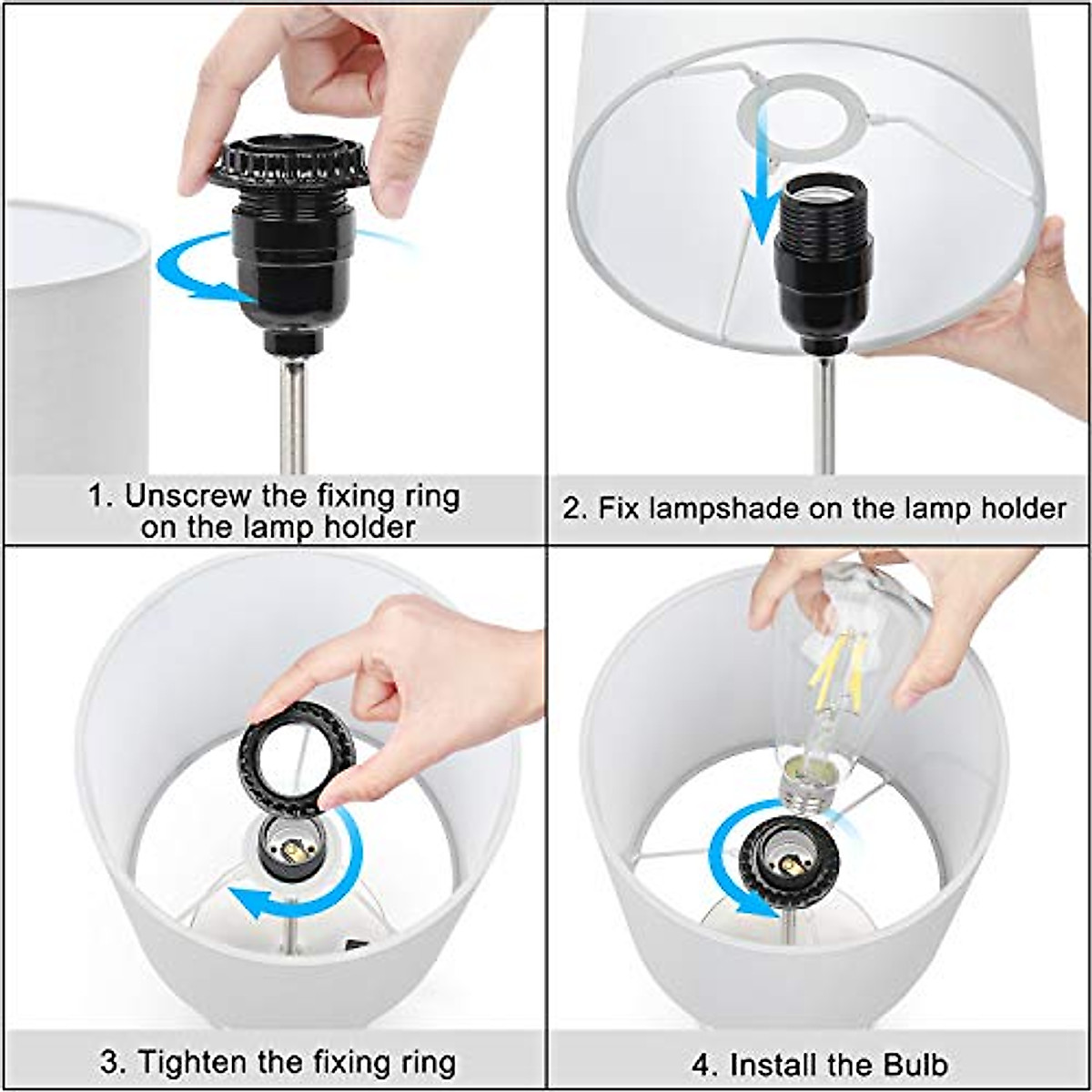 1. Unscrew the fixing ring on the lamp holder

2. Fix lampshade on the lamp holder

3. Tighten the fixing ring

4. Install the Bulb