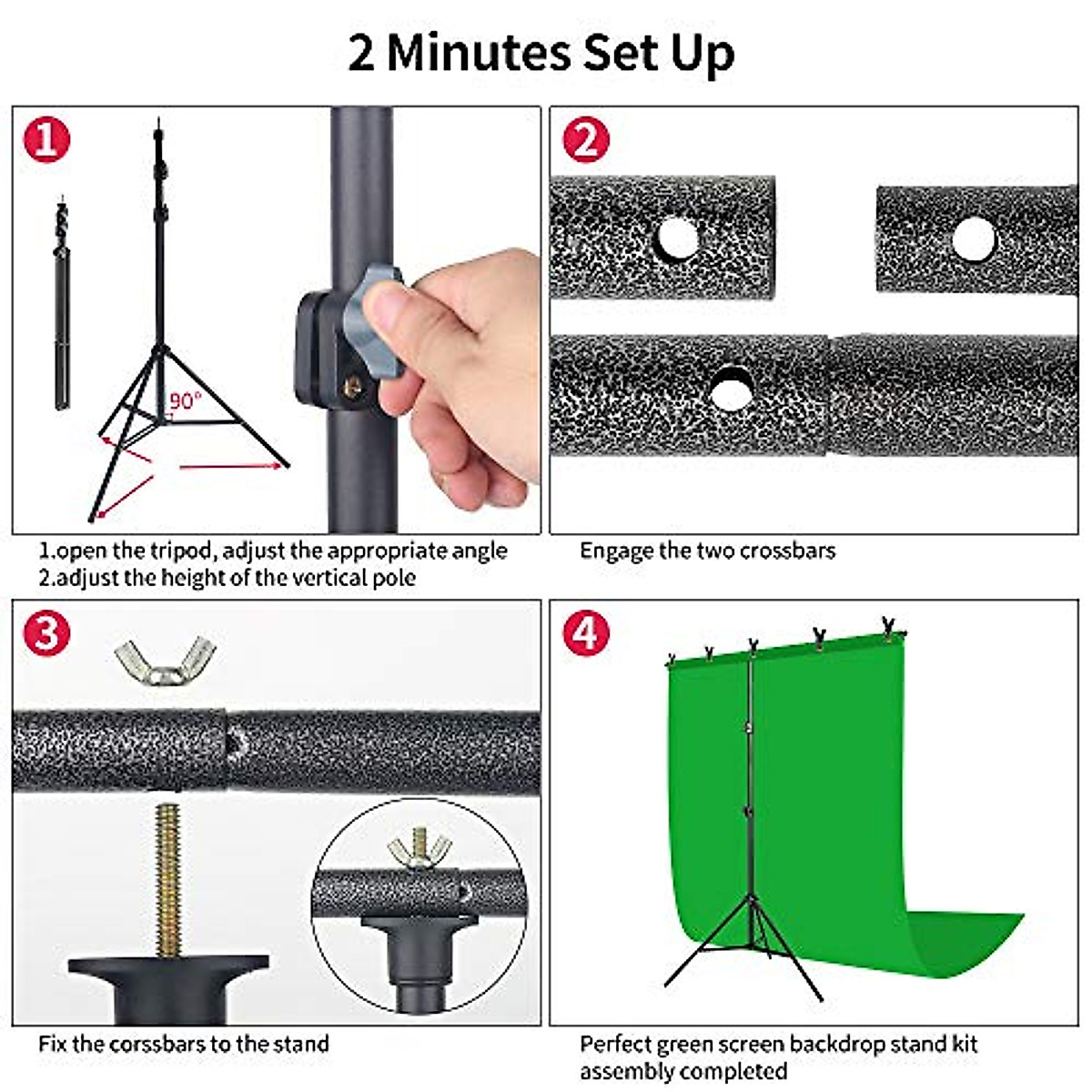 2 Minutes Set Up

1

90°

1.open the tripod, adjust the appropriate angle
2.adjust the height of the vertical pole

2

Engage the two crossbars

3

Fix the corssbars to the stand

4

Perfect green screen backdrop stand kit assembly completed