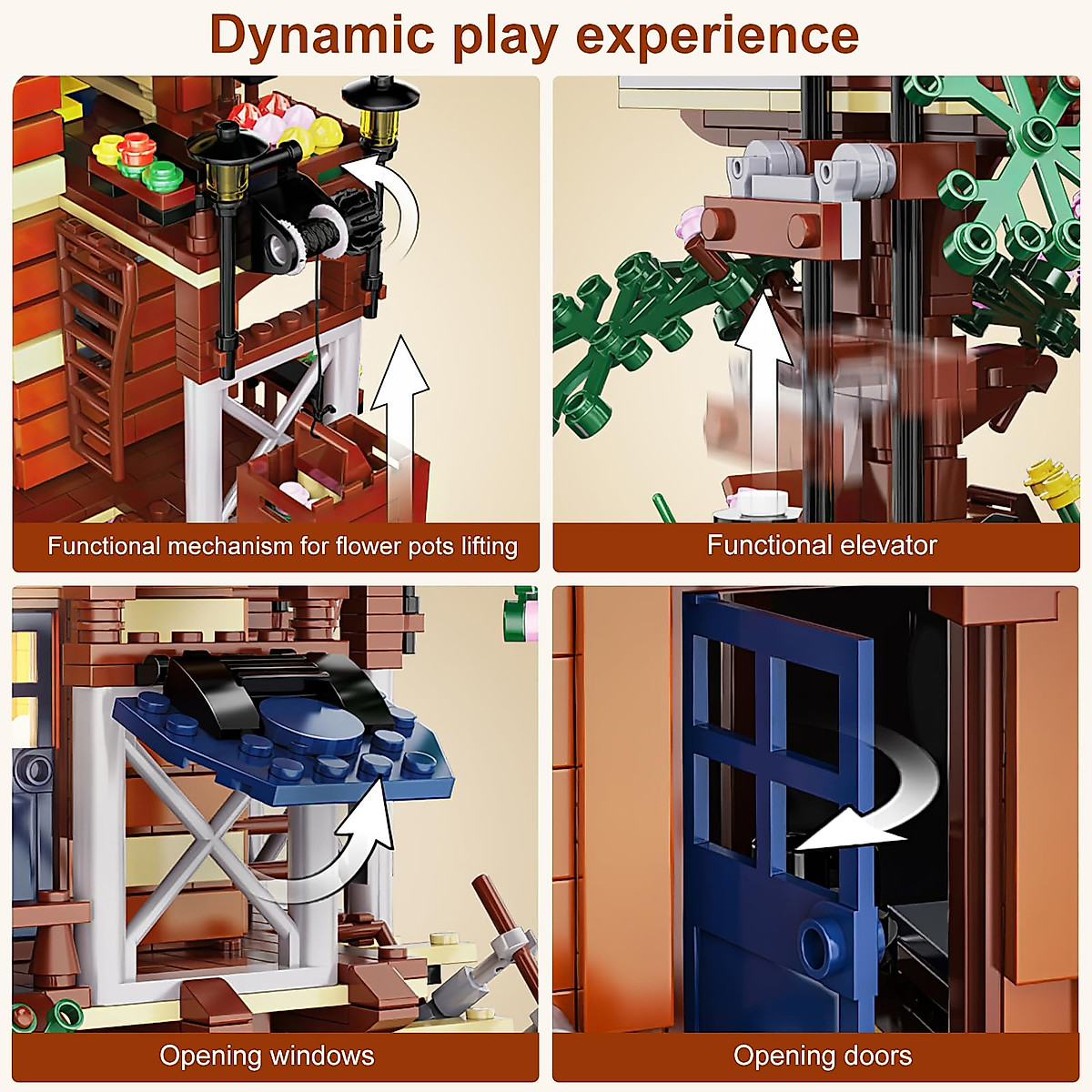 Dynamic play experience

Functional mechanism for flower pots lifting

Functional elevator

Opening windows

Opening doors