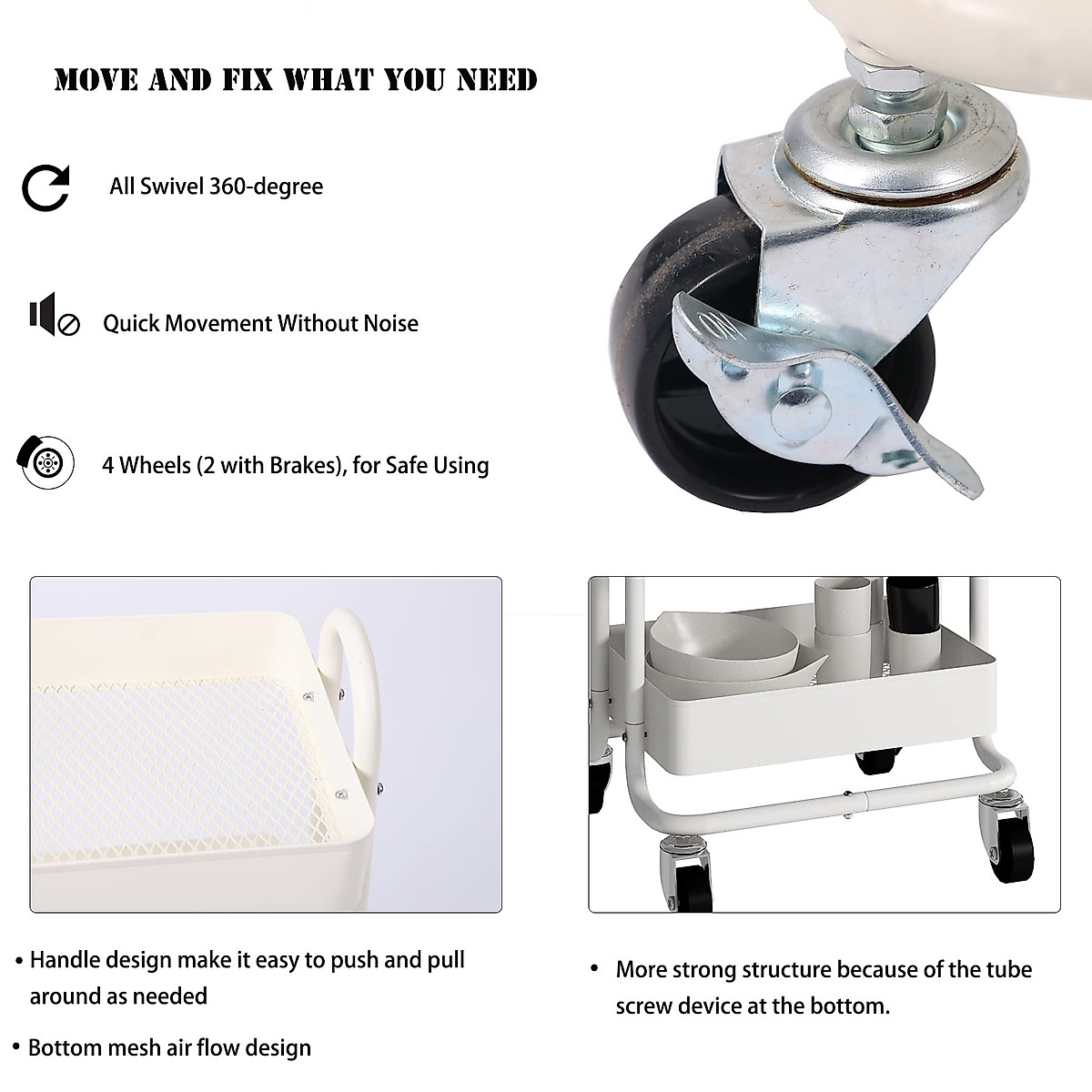 MOVE AND FIX WHAT YOU NEED

All Swivel 360-degree

Quick Movement Without Noise

4 Wheels (2 with Brakes), for Safe Using

ON

• Handle design make it easy to push and pull around as needed

• Bottom mesh air flow design

• More strong structure because of the tube screw device at the bottom.