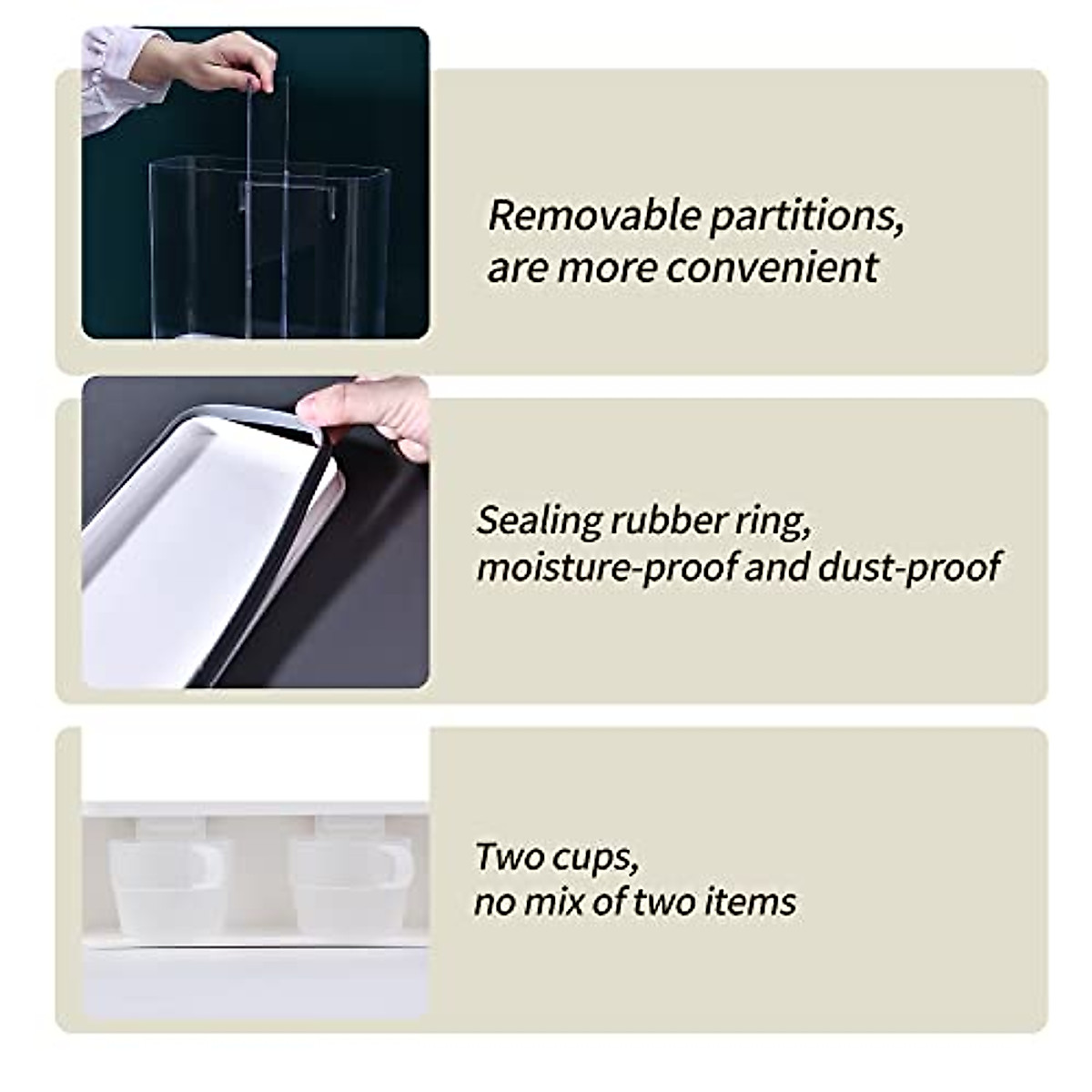 Removable partitions, are more convenient

Sealing rubber ring, moisture-proof and dust-proof

Two cups, no mix of two items