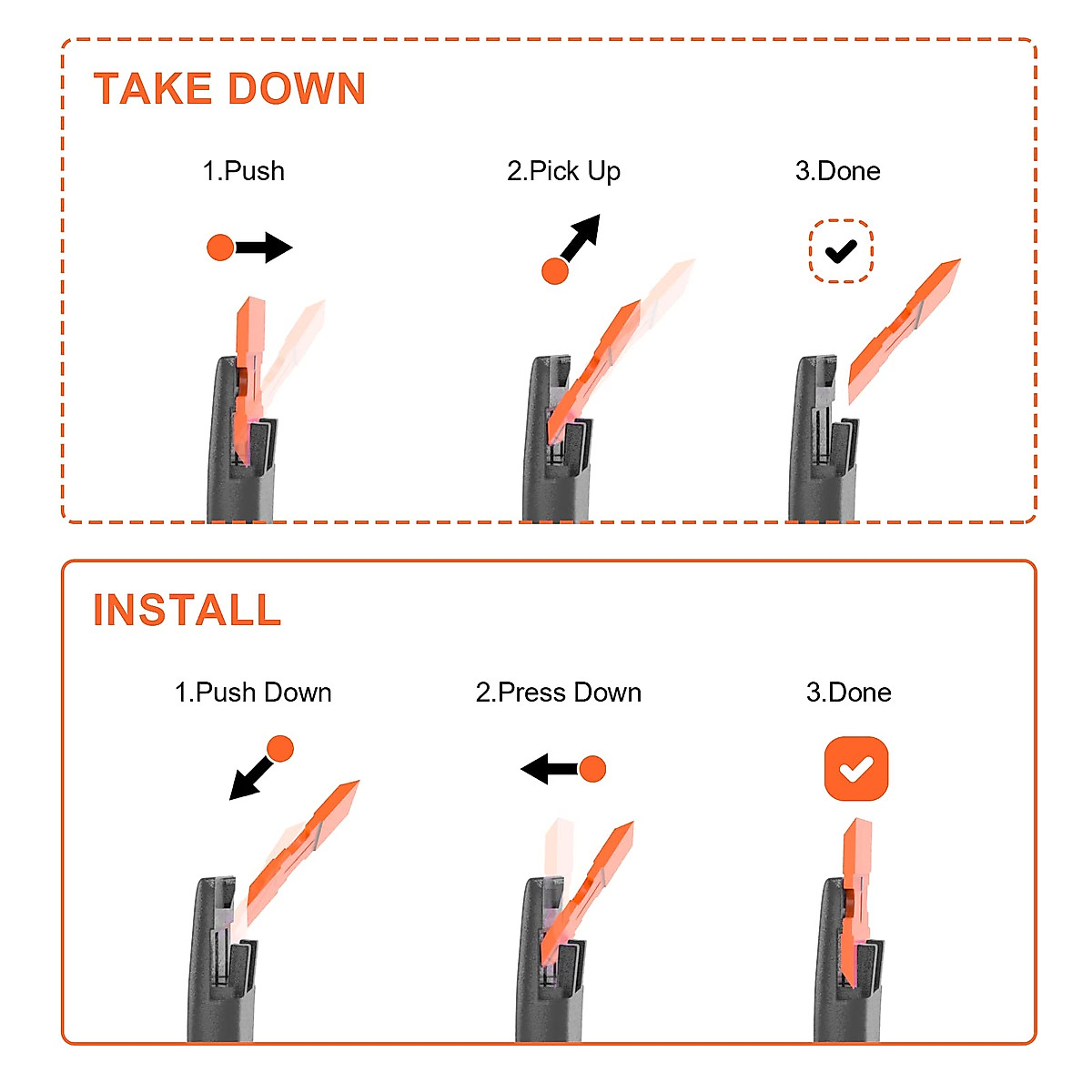 TAKE DOWN

1.Push

2.Pick Up

3.Done

INSTALL

1.Push Down

2.Press Down

3.Done