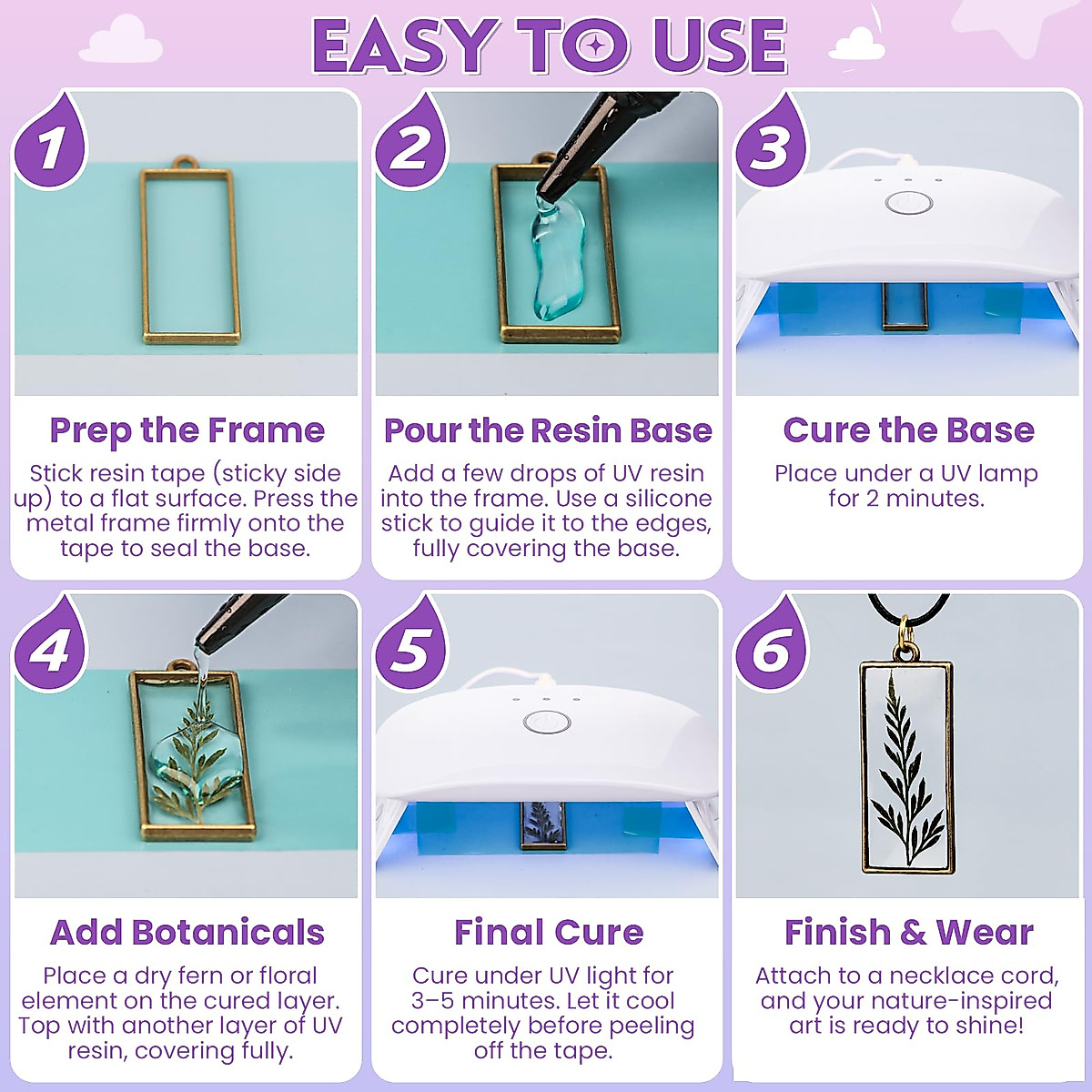 EASY TO USE

1

Prep the Frame

Stick resin tape (sticky side up) to a flat surface. Press the metal frame firmly onto the tape to seal the base.

2

Pour the Resin Base

Add a few drops of UV resin into the frame. Use a silicone stick to guide it to the edges, fully covering the base.

3

Cure the Base

Place under a UV lamp for 2 minutes.

4

Add Botanicals

Place a dry fern or floral element on the cured layer. Top with another layer of UV resin, covering fully.

5

Final Cure

Cure under UV light for 3–5 minutes. Let it cool completely before peeling off the tape.

6

Finish & Wear

Attach to a necklace cord, and your nature-inspired art is ready to shine!