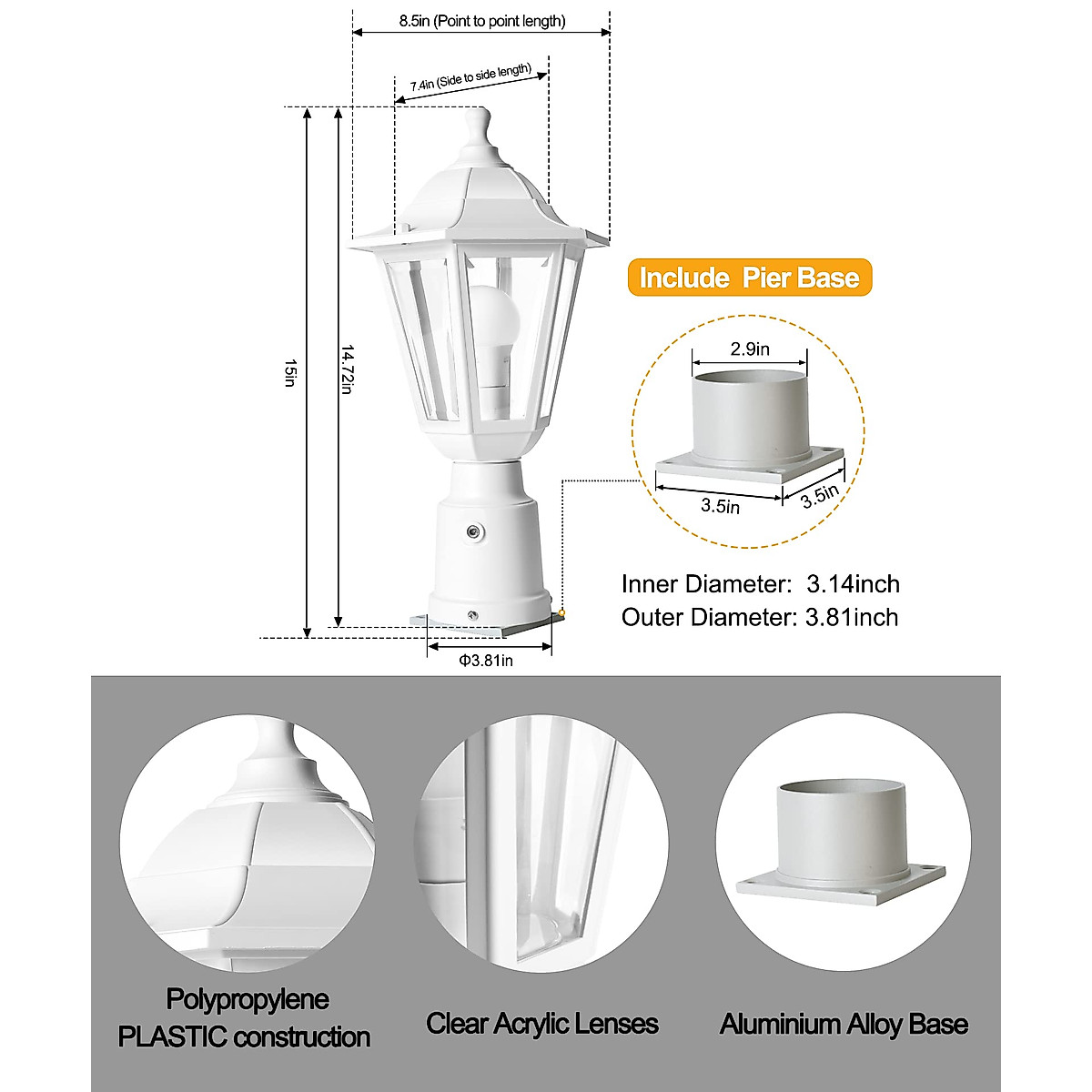 8.5in (Point to point length)

7.4in (Side to side length)

15in

14.72in

Φ3.81in

Include Pier Base

2.9in

3.5in

3.5in

Inner Diameter: 3.14inch
Outer Diameter: 3.81inch

Polypropylene PLASTIC construction

Clear Acrylic Lenses

Aluminium Alloy Base