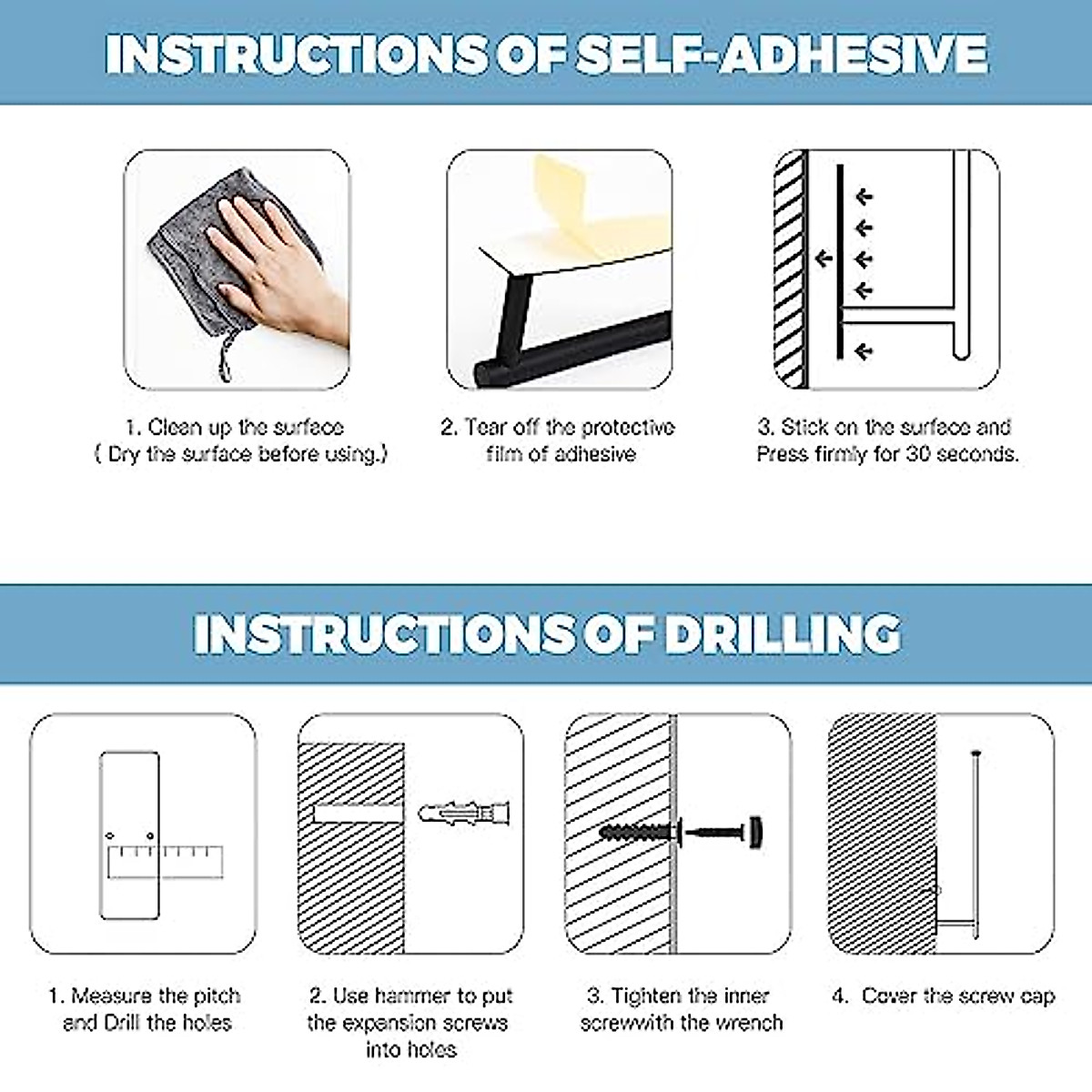 INSTRUCTIONS OF SELF-ADHESIVE

1. Clean up the surface
( Dry the surface before using.)

2. Tear off the protective film of adhesive

3. Stick on the surface and Press firmly for 30 seconds.

INSTRUCTIONS OF DRILLING

1. Measure the pitch and Drill the holes

2. Use hammer to put the expansion screws into holes

3. Tighten the inner screwwith the wrench

4. Cover the screw cap