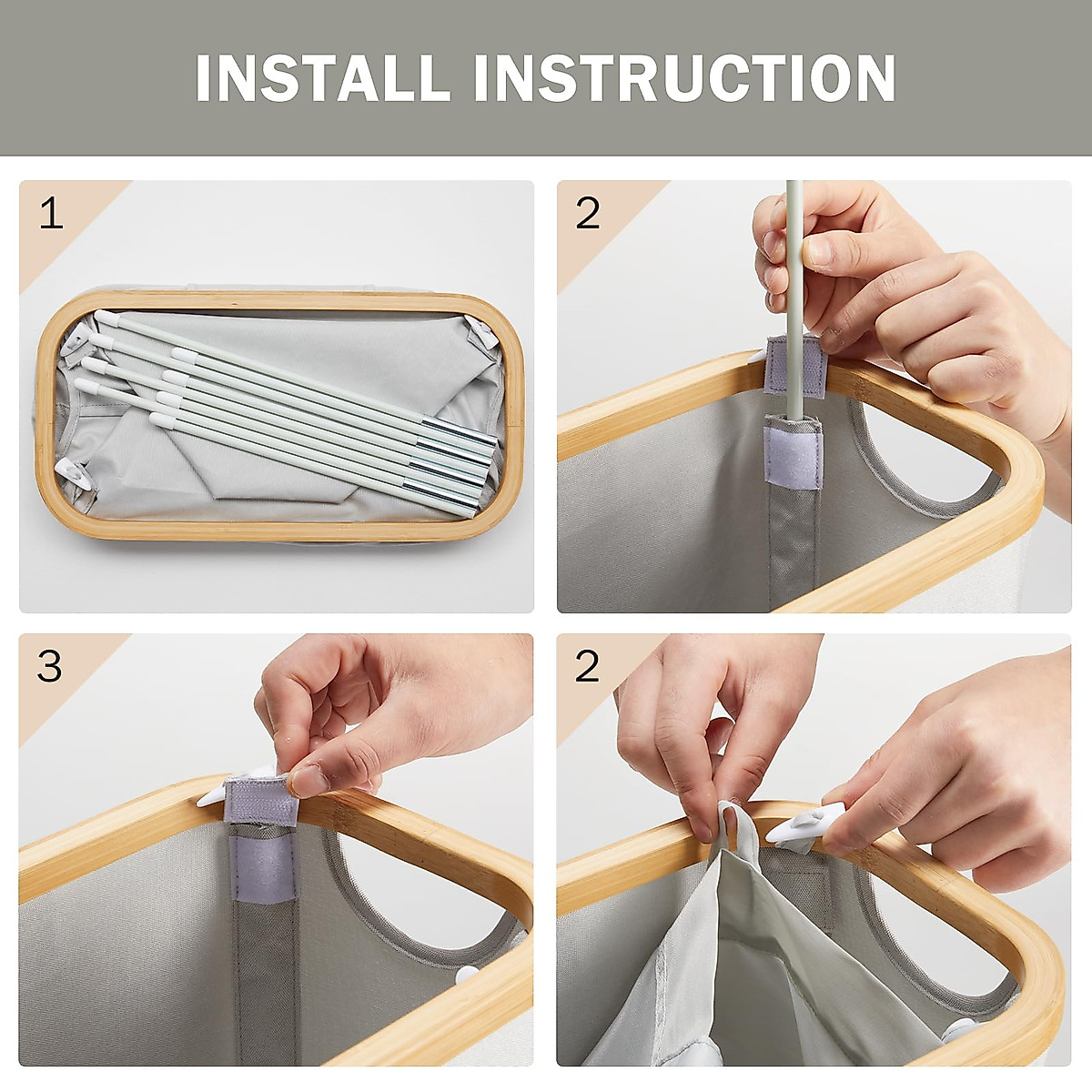 INSTALL INSTRUCTION

1

2

3

2