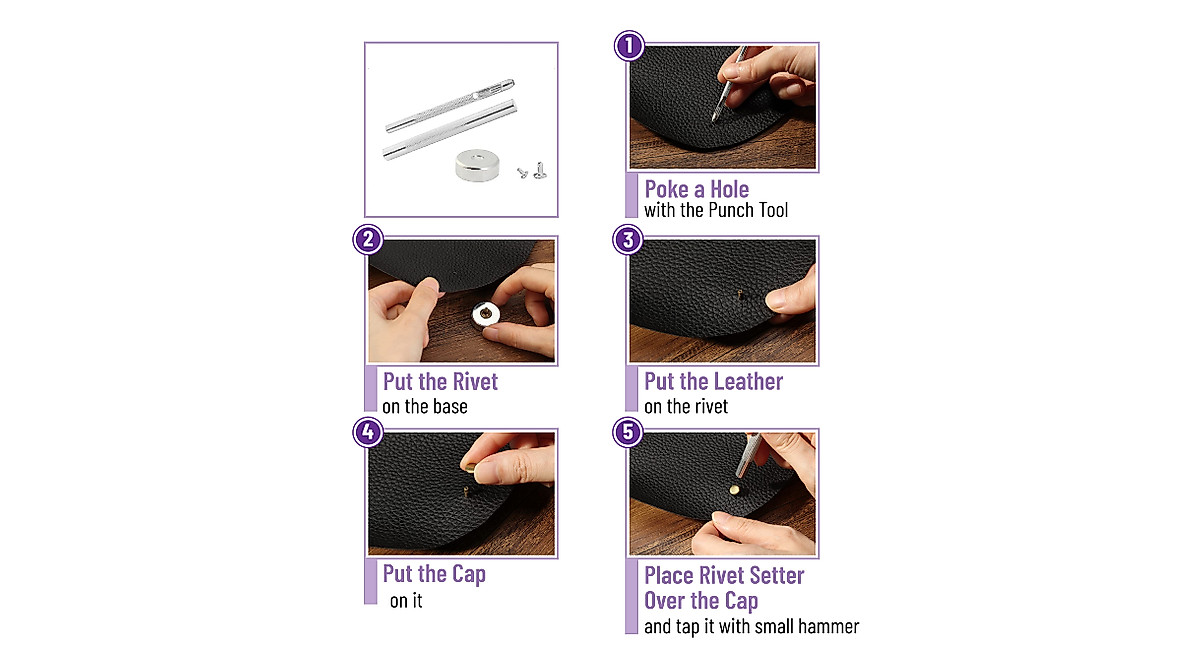 1
Poke a Hole
with the Punch Tool

2
Put the Rivet
on the base

3
Put the Leather
on the rivet

4
Put the Cap
on it

5
Place Rivet Setter Over the Cap
and tap it with small hammer