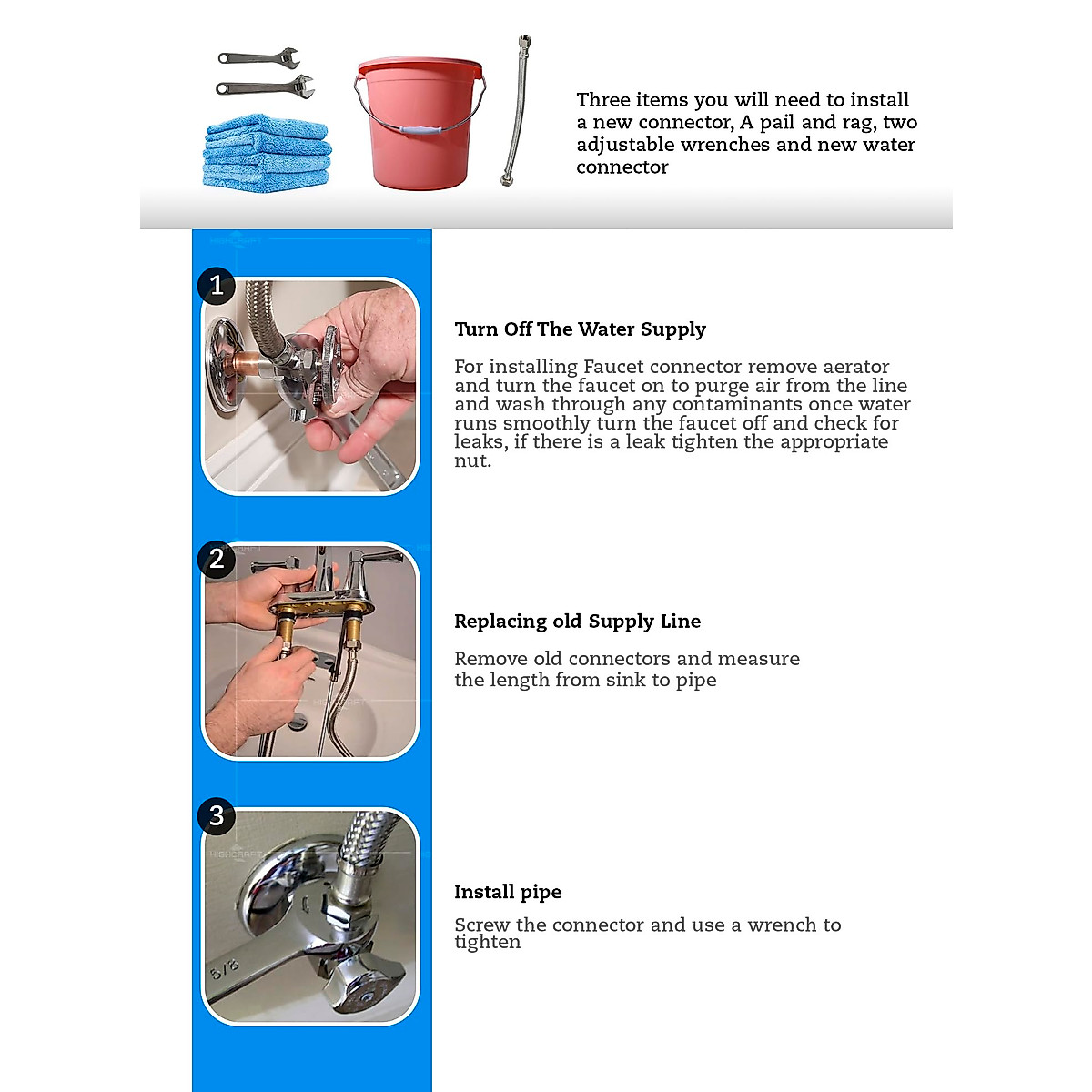 Three items you will need to install a new connector, A pail and rag, two adjustable wrenches and new water connector

1

Turn Off The Water Supply

For installing Faucet connector remove aerator and turn the faucet on to purge air from the line and wash through any contaminants once water runs smoothly turn the faucet off and check for leaks, if there is a leak tighten the appropriate nut.

2

Replacing old Supply Line

Remove old connectors and measure the length from sink to pipe

3

HIGHCRAFT

5/8

Install pipe

Screw the connector and use a wrench to tighten