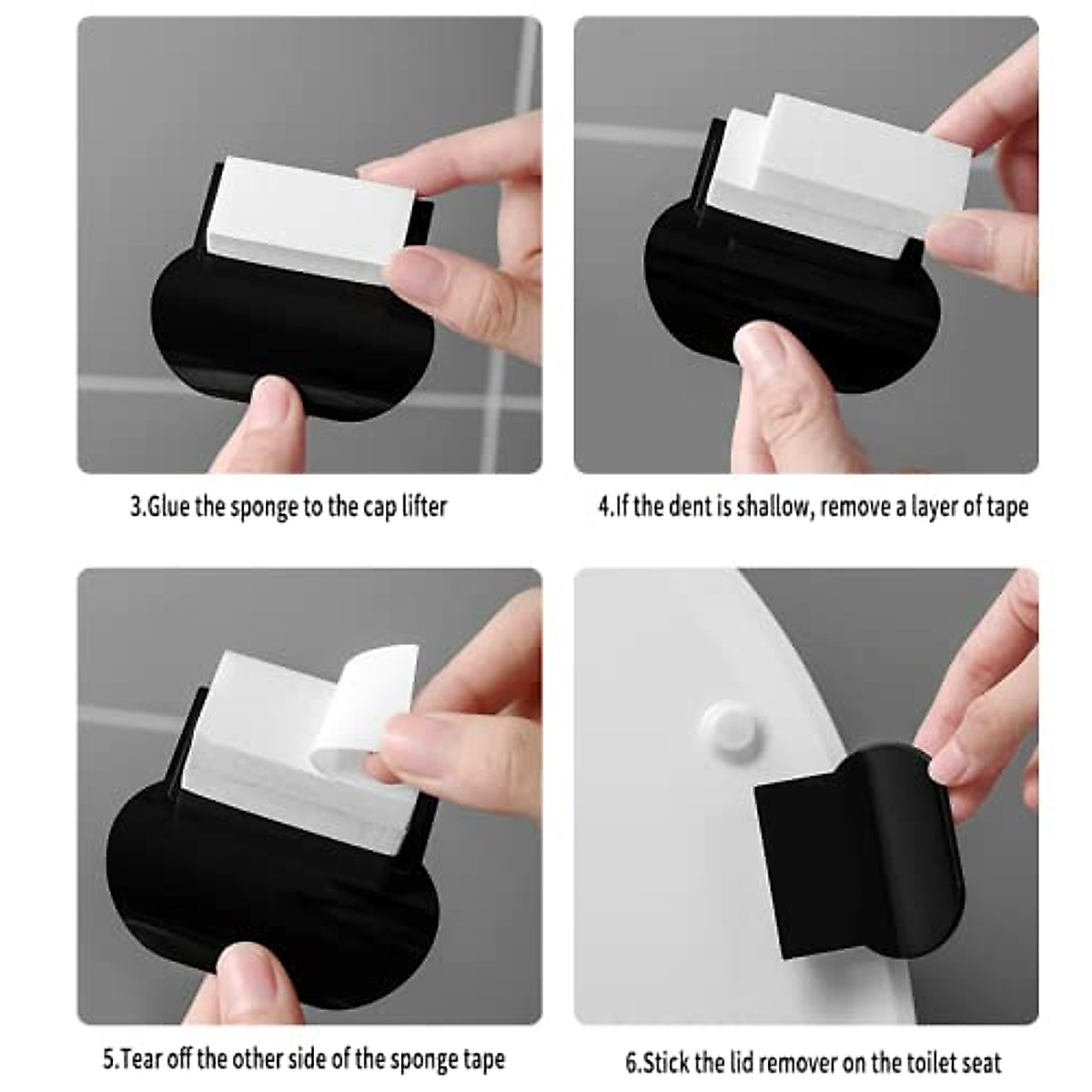 3.Glue the sponge to the cap lifter

4.If the dent is shallow, remove a layer of tape

5.Tear off the other side of the sponge tape

6.Stick the lid remover on the toilet seat