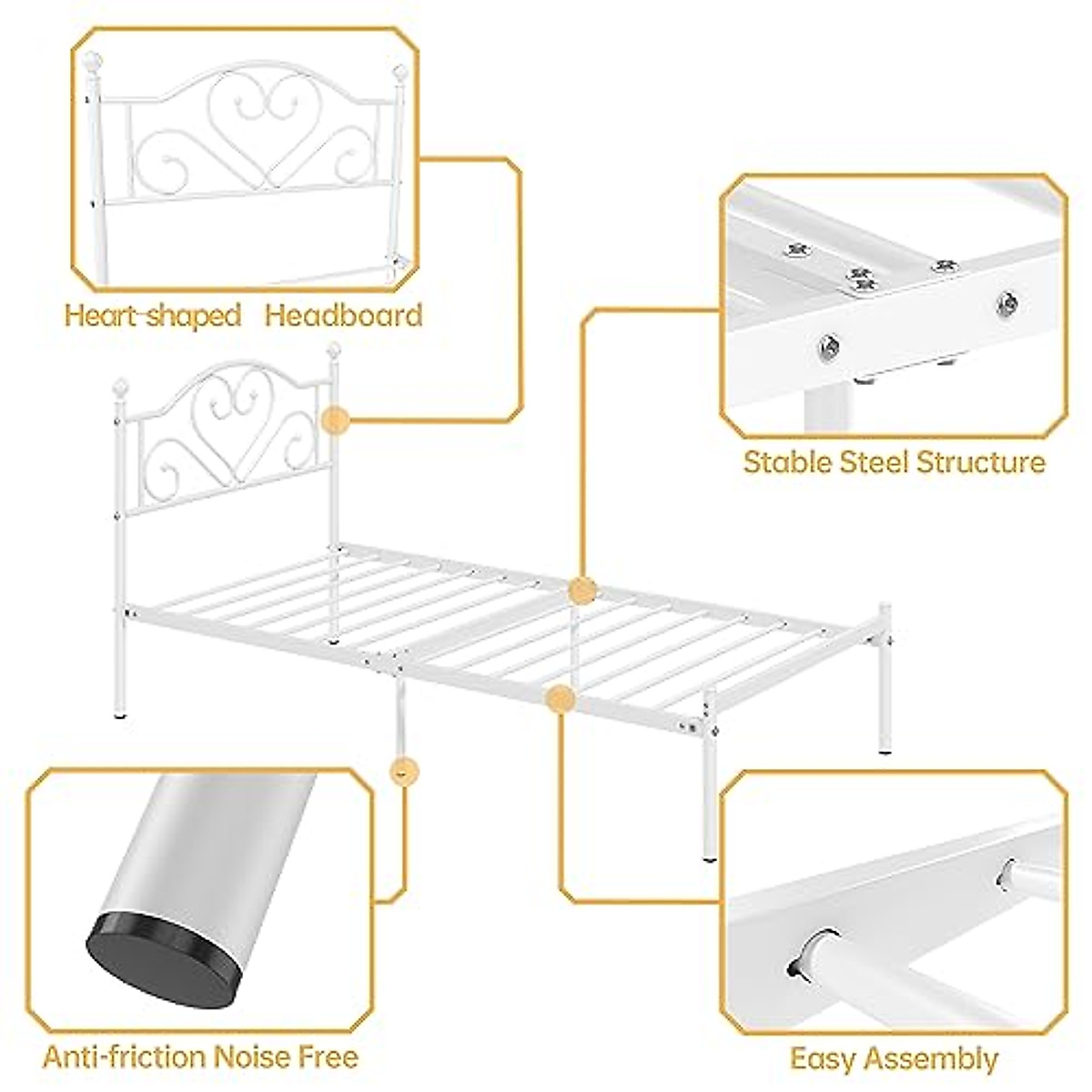 Heart-shaped Headboard

Stable Steel Structure

Anti-friction Noise Free

Easy Assembly