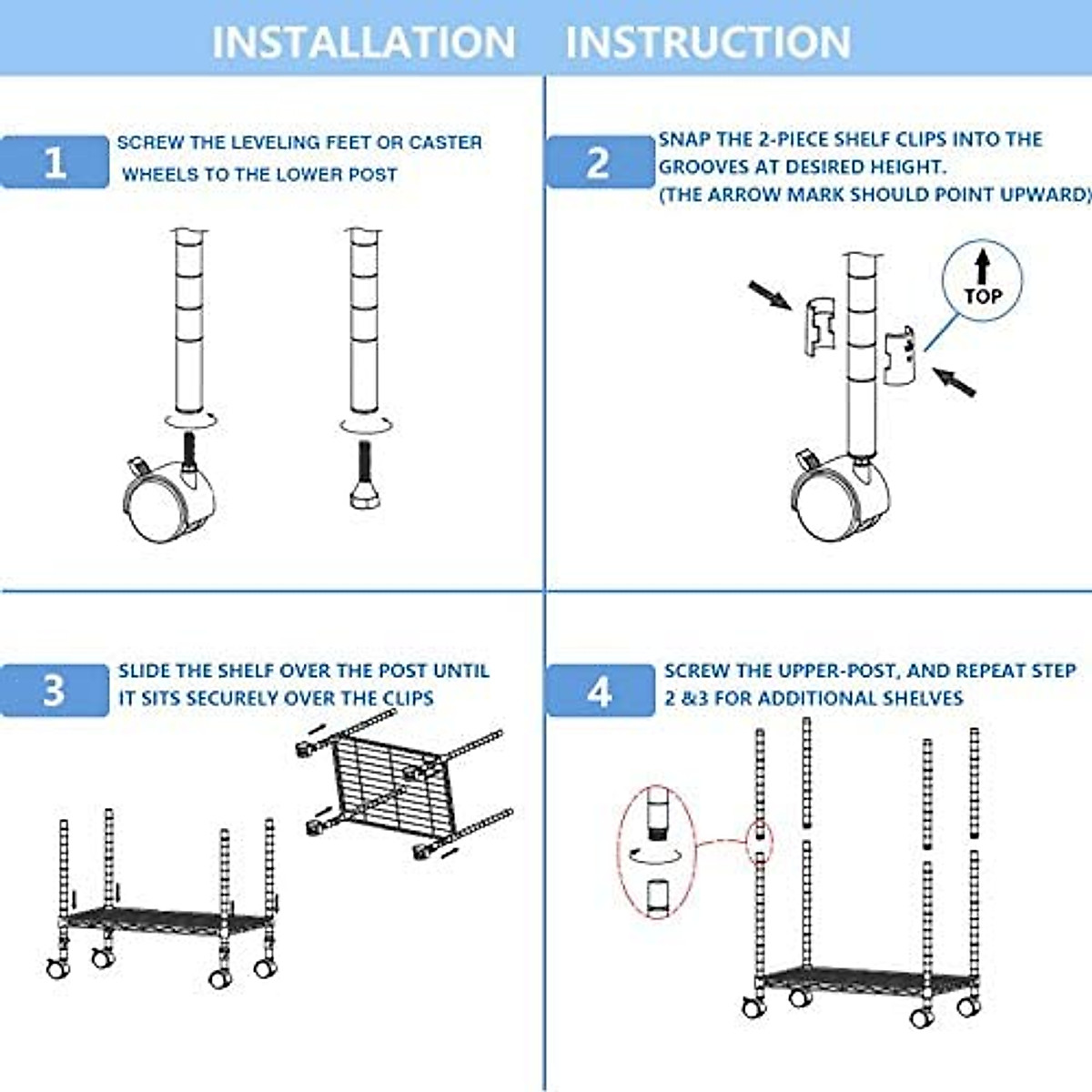 INSTALLATION INSTRUCTION

1 SCREW THE LEVELING FEET OR CASTER WHEELS TO THE LOWER POST

2 SNAP THE 2-PIECE SHELF CLIPS INTO THE GROOVES AT DESIRED HEIGHT. (THE ARROW MARK SHOULD POINT UPWARD)

TOP

3 SLIDE THE SHELF OVER THE POST UNTIL IT SITS SECURELY OVER THE CLIPS

4 SCREW THE UPPER-POST, AND REPEAT STEP 2 &3 FOR ADDITIONAL SHELVES