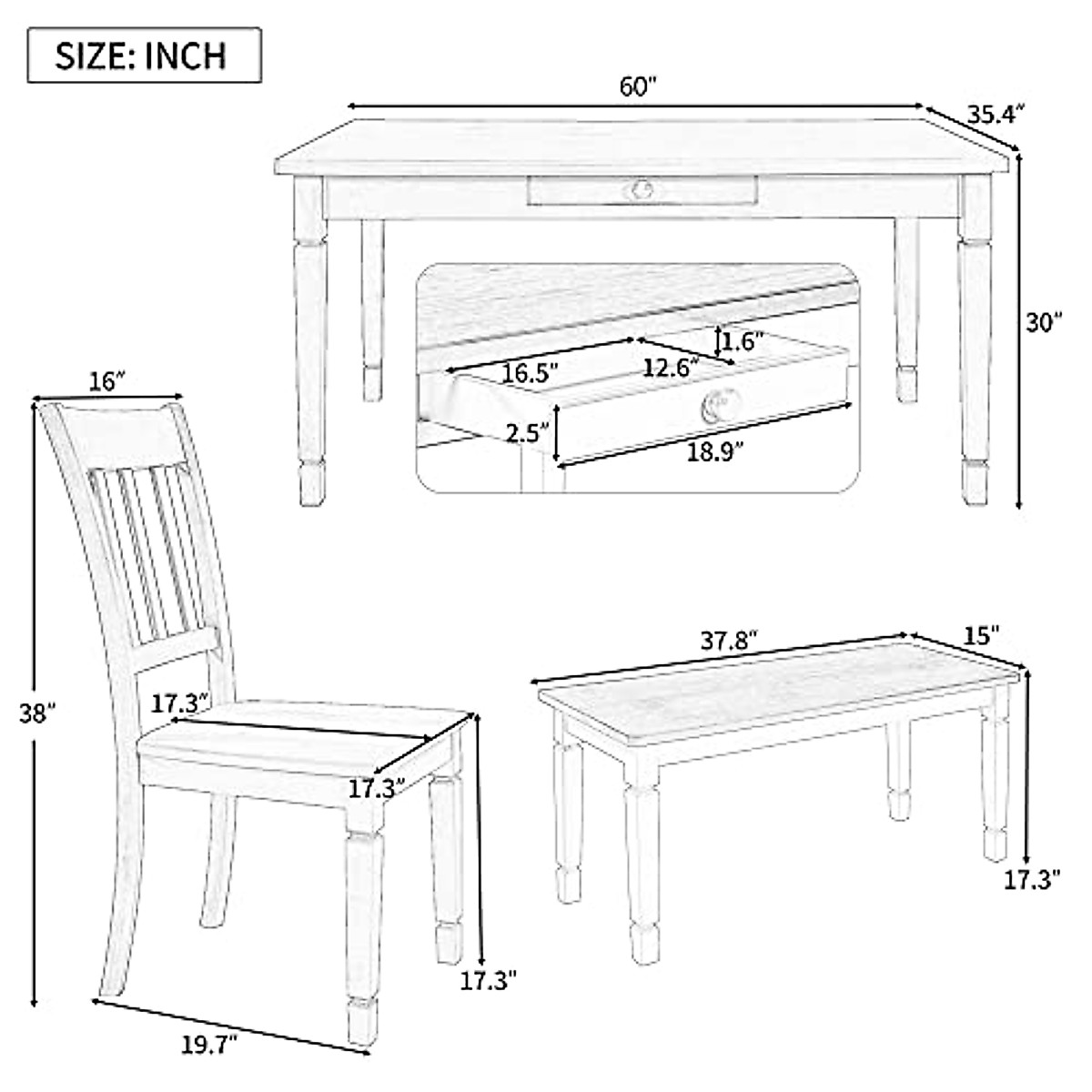 SIZE: INCH

60"

35.4"

30"

1.6"

16.5"

12.6"

2.5"

18.9"

16"

38"

17.3"

17.3"

17.3"

19.7"

37.8"

15"

17.3"