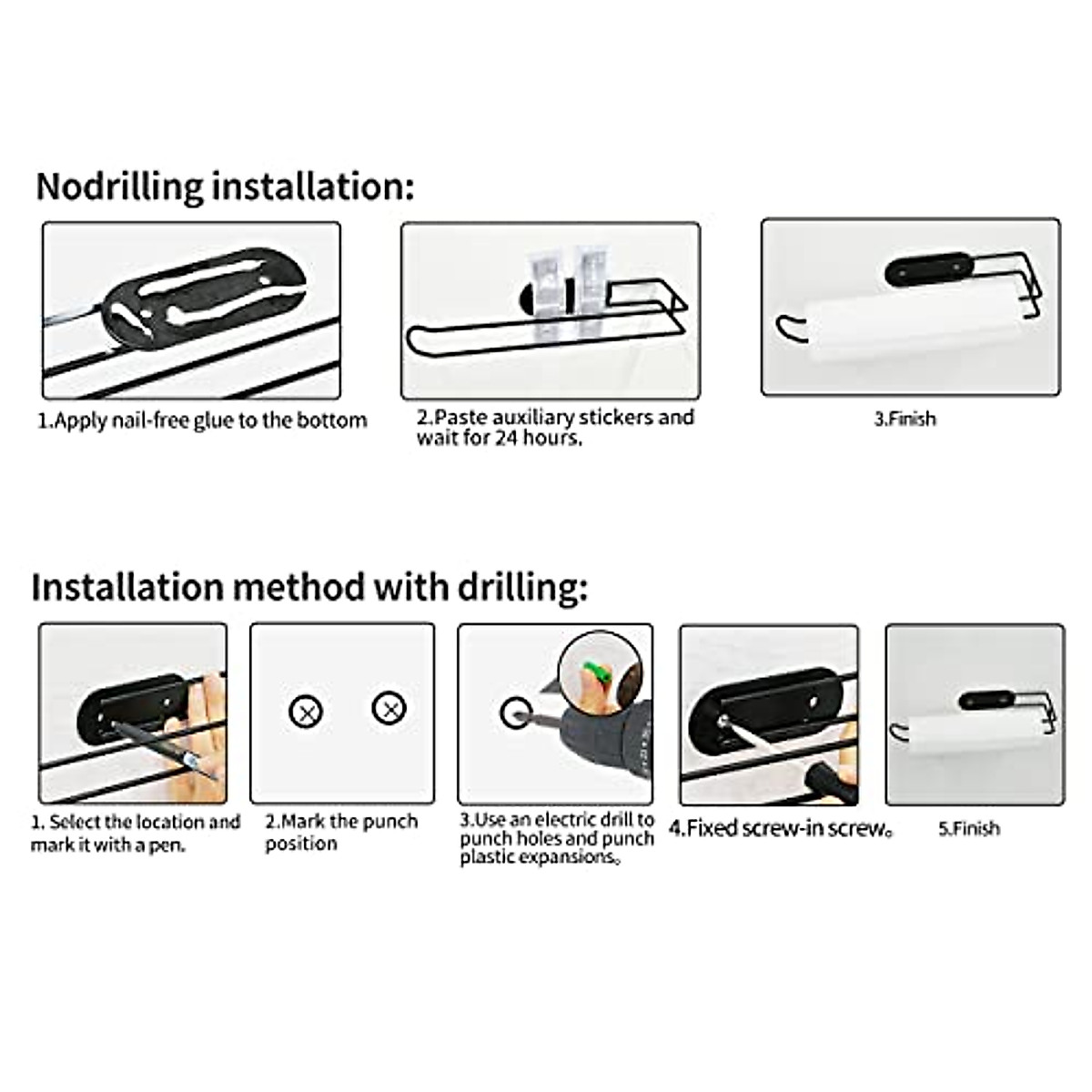 Nodrilling installation:

1.Apply nail-free glue to the bottom

2.Paste auxiliary stickers and wait for 24 hours.

3.Finish

Installation method with drilling:

1. Select the location and mark it with a pen.

2.Mark the punch position

3.Use an electric drill to punch holes and punch plastic expansions。

4.Fixed screw-in screw。

5.Finish