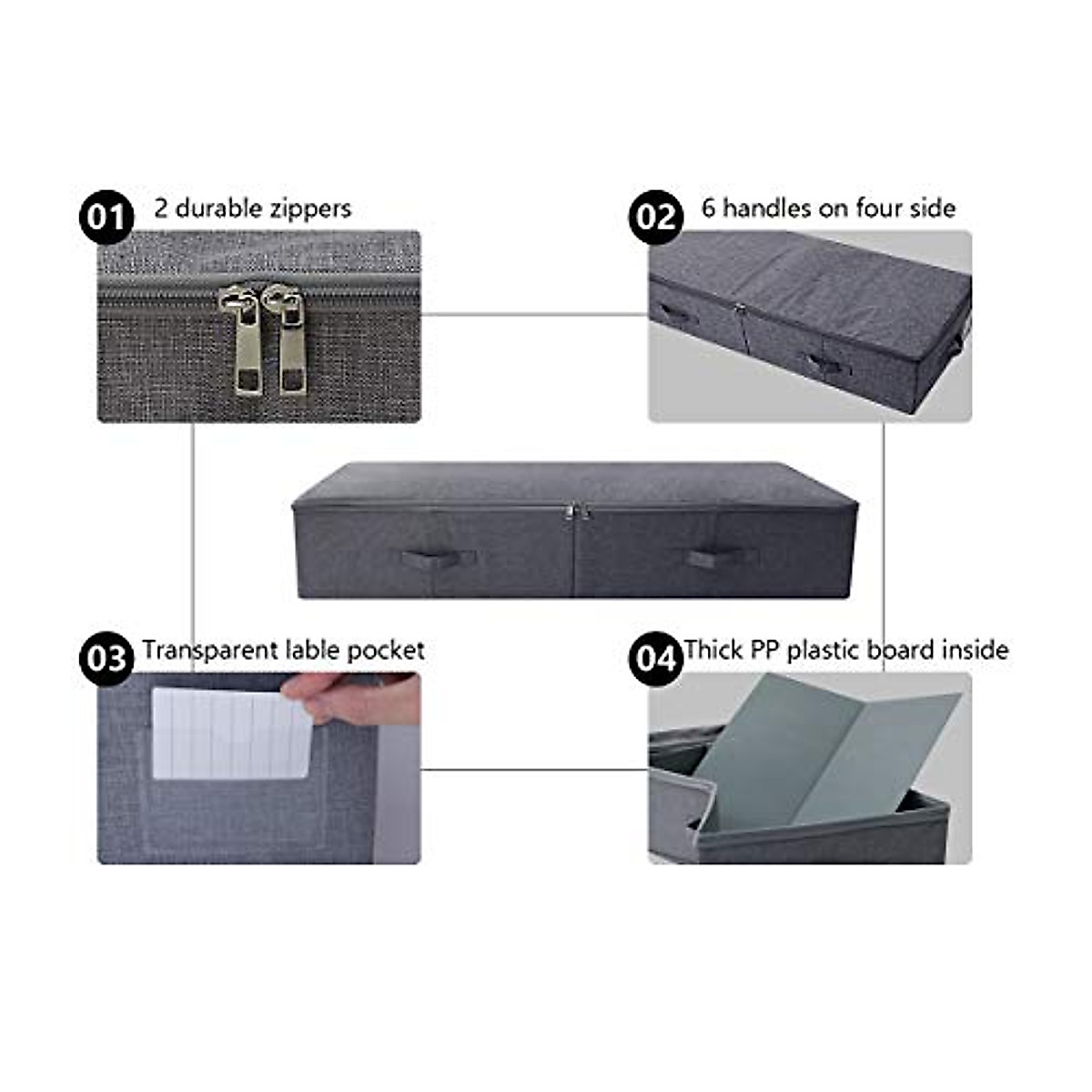 01 2 durable zippers

02 6 handles on four side

03 Transparent lable pocket

04 Thick PP plastic board inside