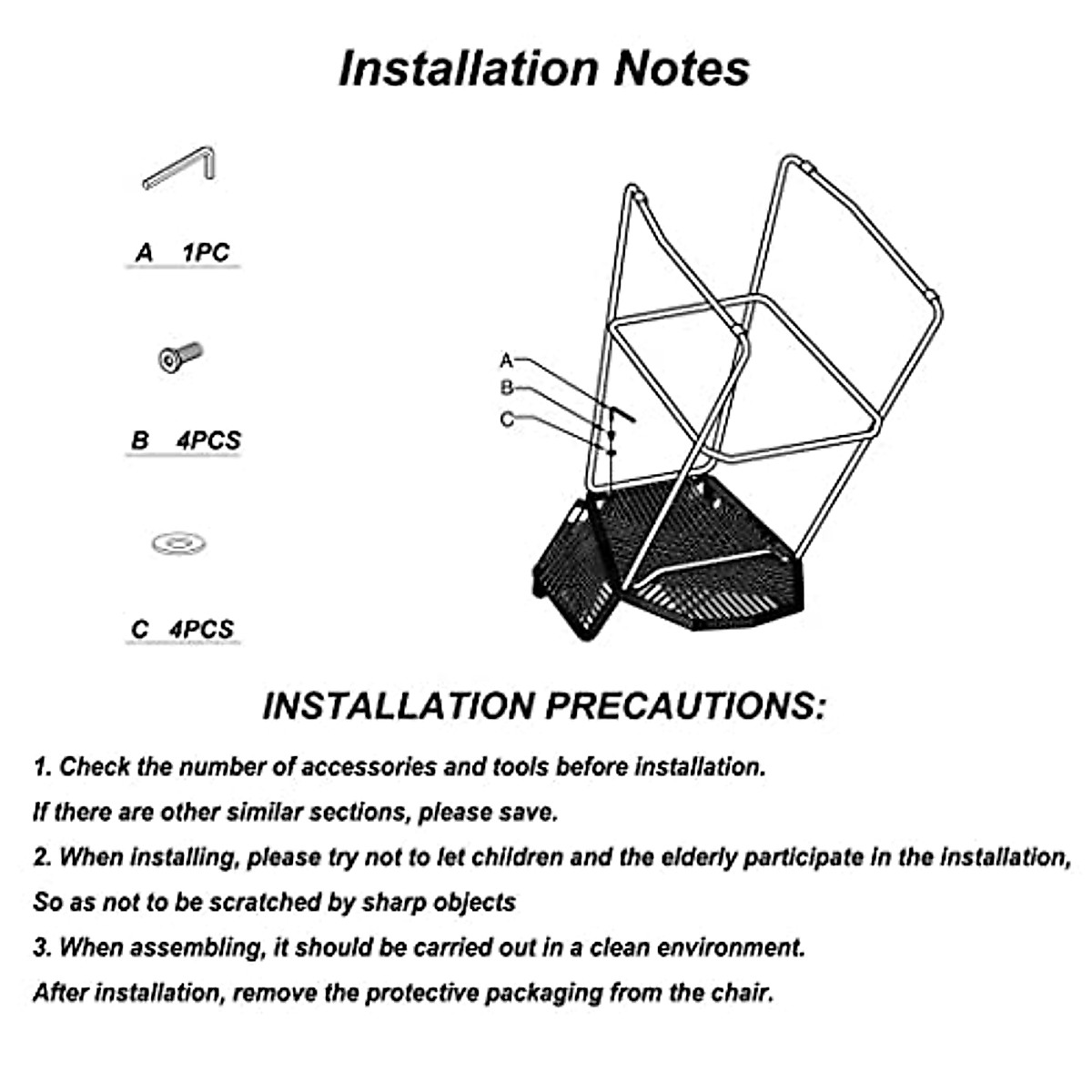 Installation Notes

A 1PC

B 4PCS

C 4PCS

A
B
C

INSTALLATION PRECAUTIONS:

1. Check the number of accessories and tools before installation.
If there are other similar sections, please save.
2. When installing, please try not to let children and the elderly participate in the installation,
So as not to be scratched by sharp objects
3. When assembling, it should be carried out in a clean environment.
After installation, remove the protective packaging from the chair.