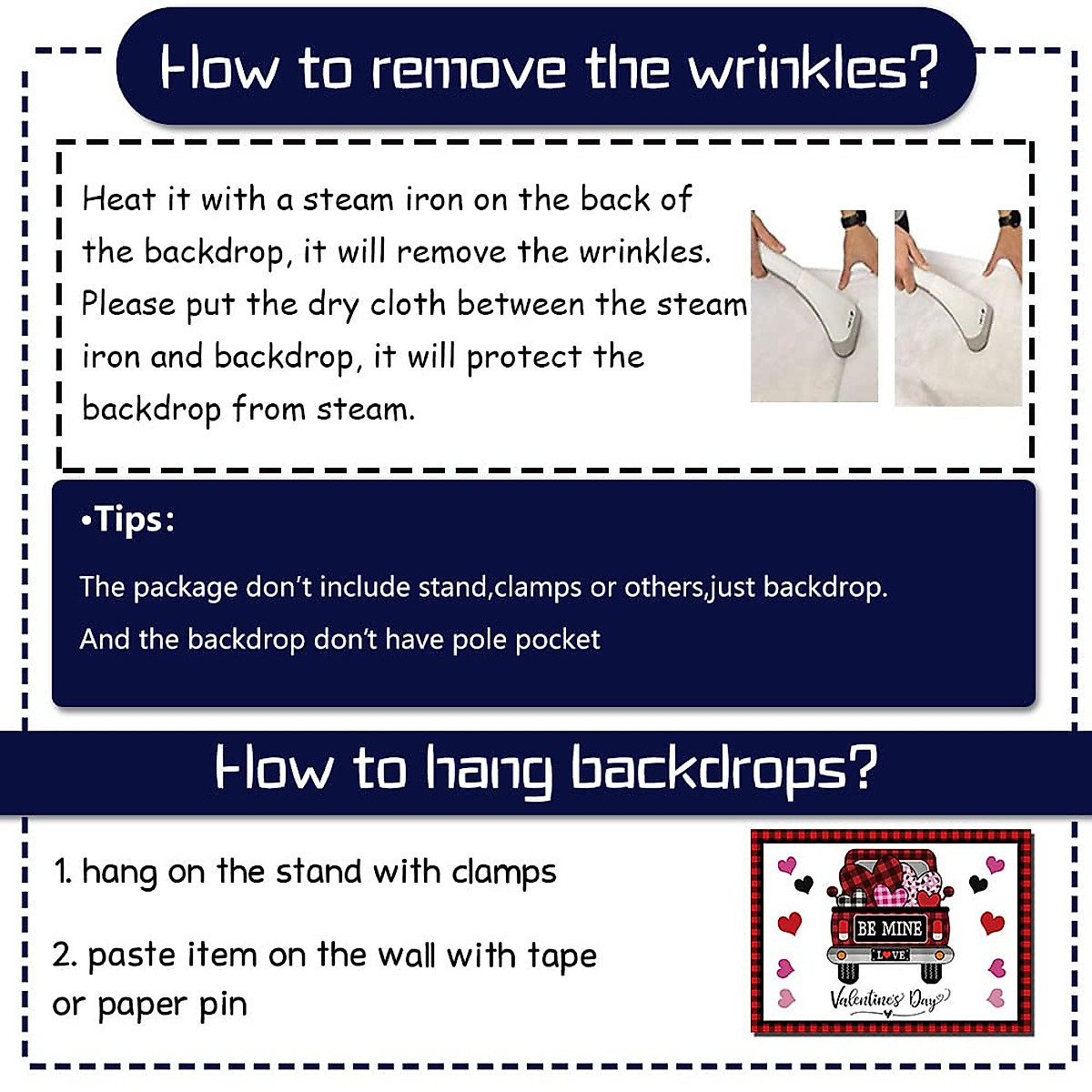 How to remove the wrinkles?

Heat it with a steam iron on the back of the backdrop, it will remove the wrinkles. Please put the dry cloth between the steam iron and backdrop, it will protect the backdrop from steam.

•Tips:

The package don't include stand,clamps or others,just backdrop.

And the backdrop don't have pole pocket

How to hang backdrops?

1. hang on the stand with clamps

2. paste item on the wall with tape or paper pin

BE MINE
LOVE
Valentine's Day