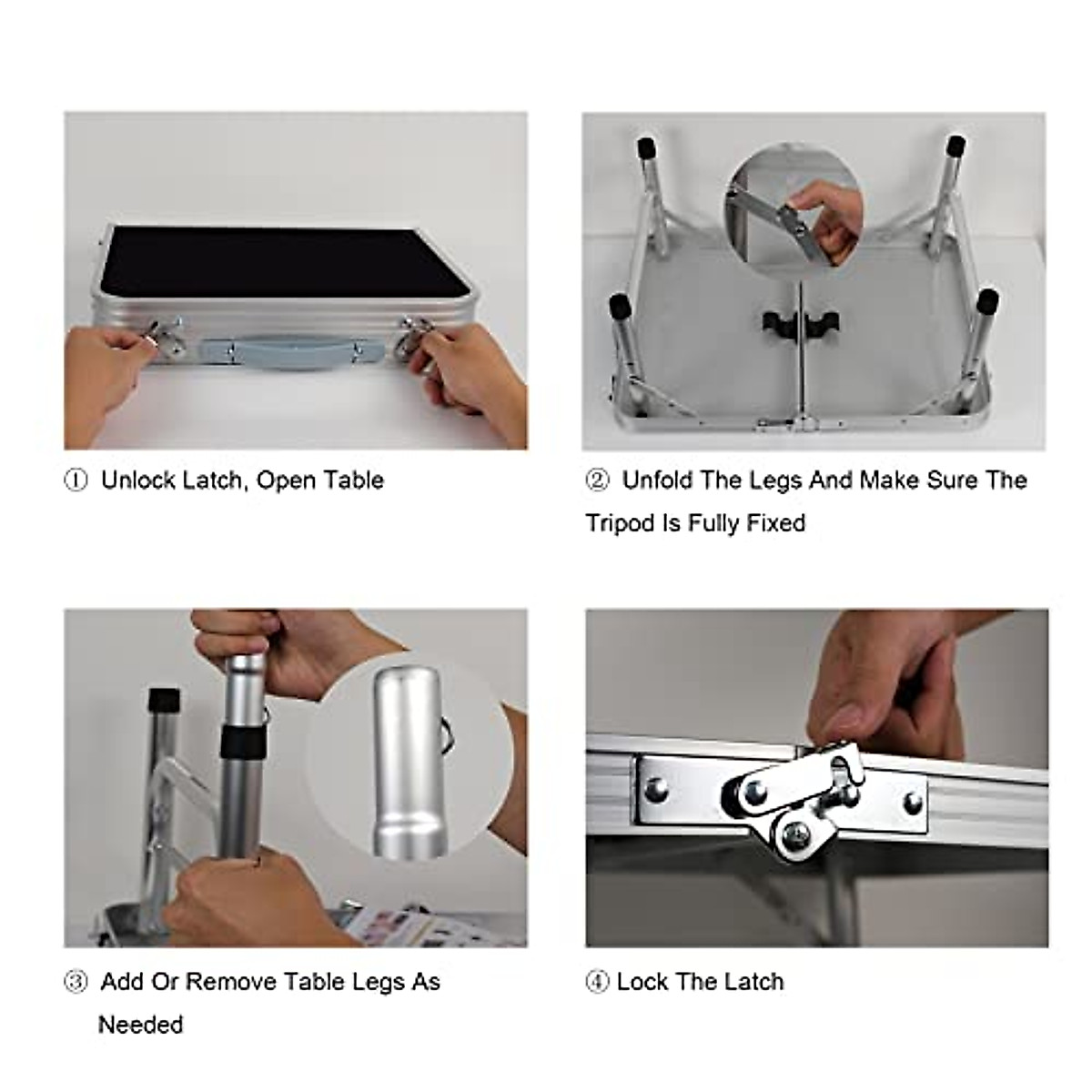 ① Unlock Latch, Open Table

② Unfold The Legs And Make Sure The Tripod Is Fully Fixed

③ Add Or Remove Table Legs As Needed

④ Lock The Latch