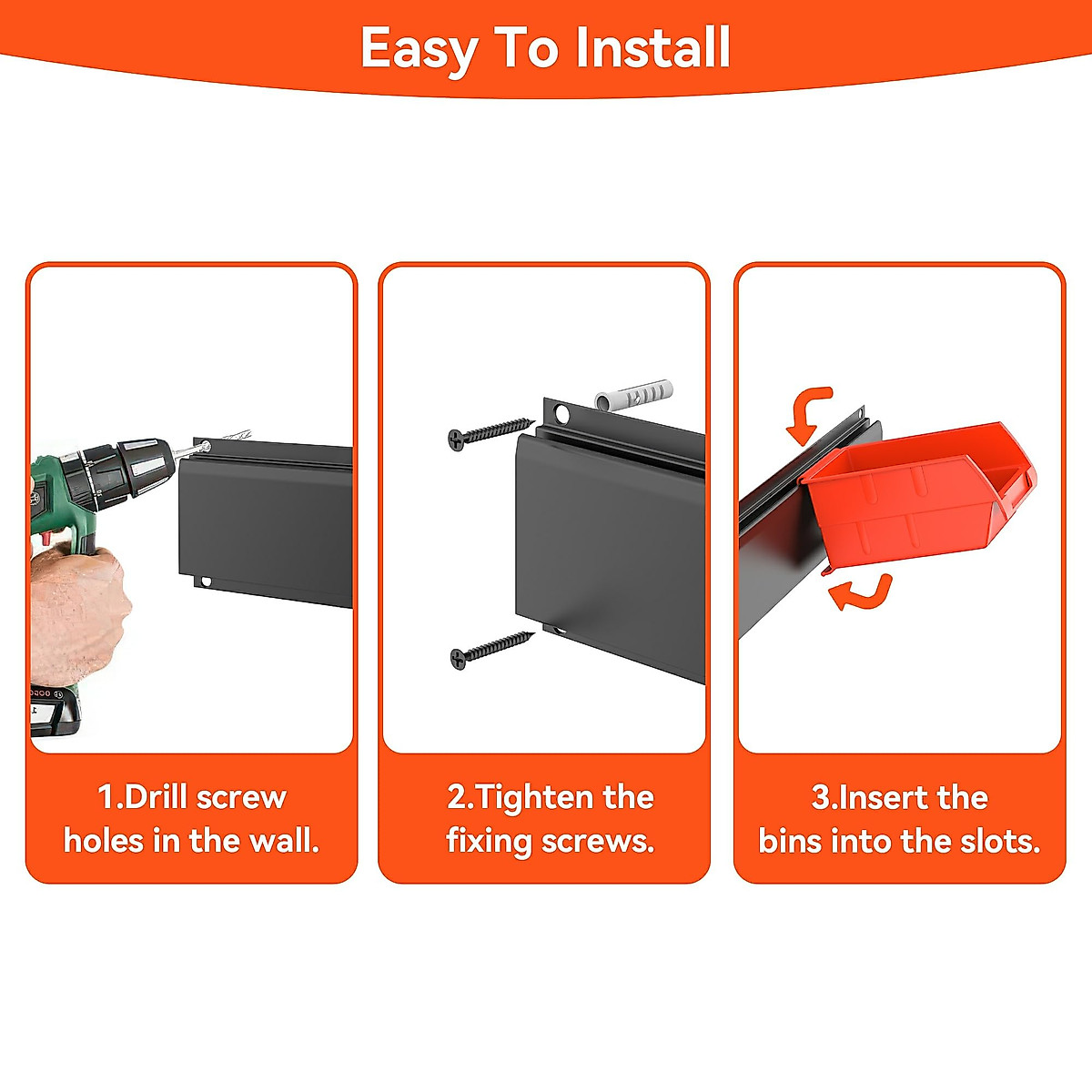 Easy To Install

1.Drill screw holes in the wall.

2.Tighten the fixing screws.

3.Insert the bins into the slots.