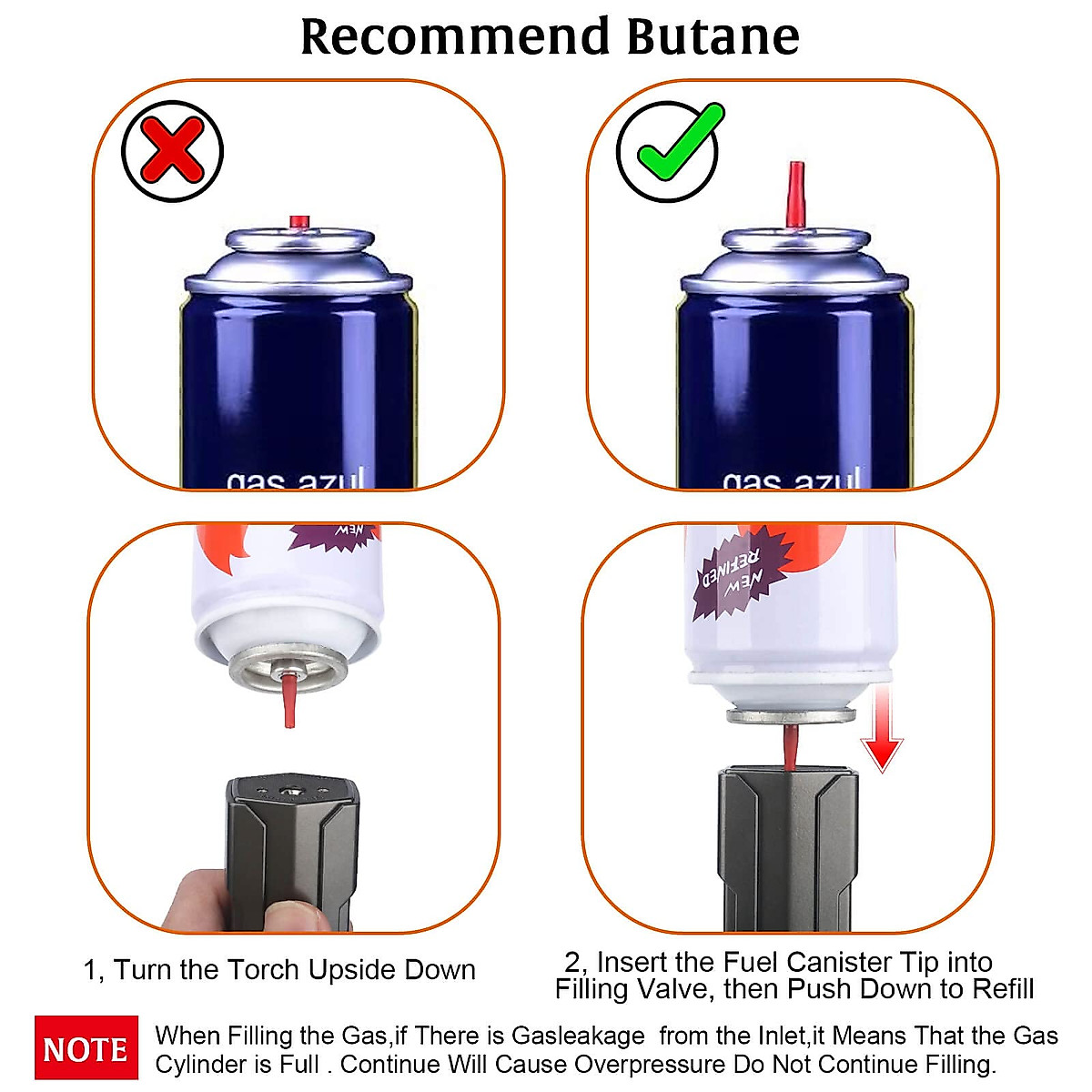 Recommend Butane

gas azul

gas azul

NEW

NEW REFINED

1, Turn the Torch Upside Down

2, Insert the Fuel Canister Tip into Filling Valve, then Push Down to Refill

NOTE

When Filling the Gas,if There is Gasleakage from the Inlet,it Means That the Gas Cylinder is Full . Continue Will Cause Overpressure Do Not Continue Filling.