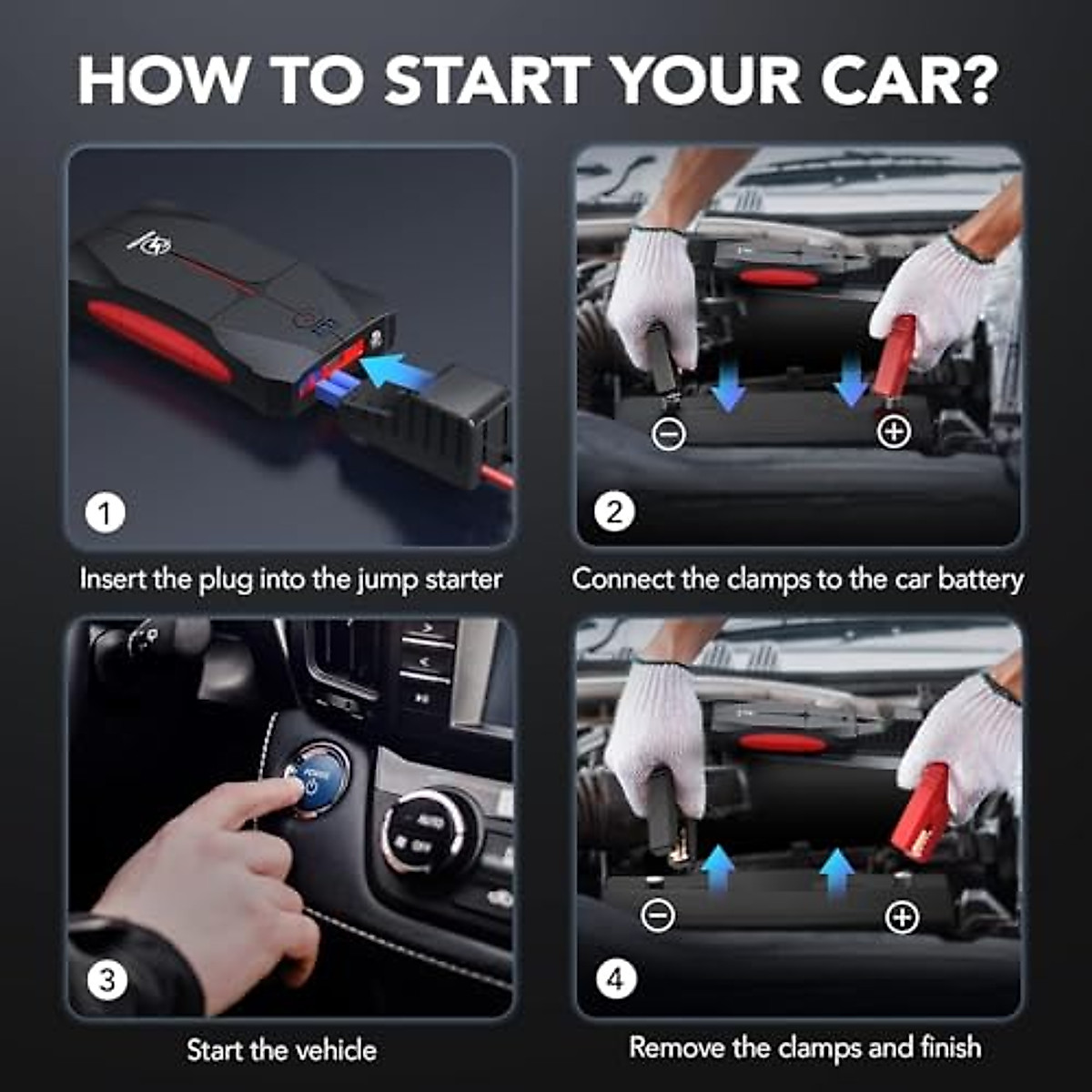 HOW TO START YOUR CAR?

1
Insert the plug into the jump starter

2
Connect the clamps to the car battery

3
Start the vehicle

4
Remove the clamps and finish