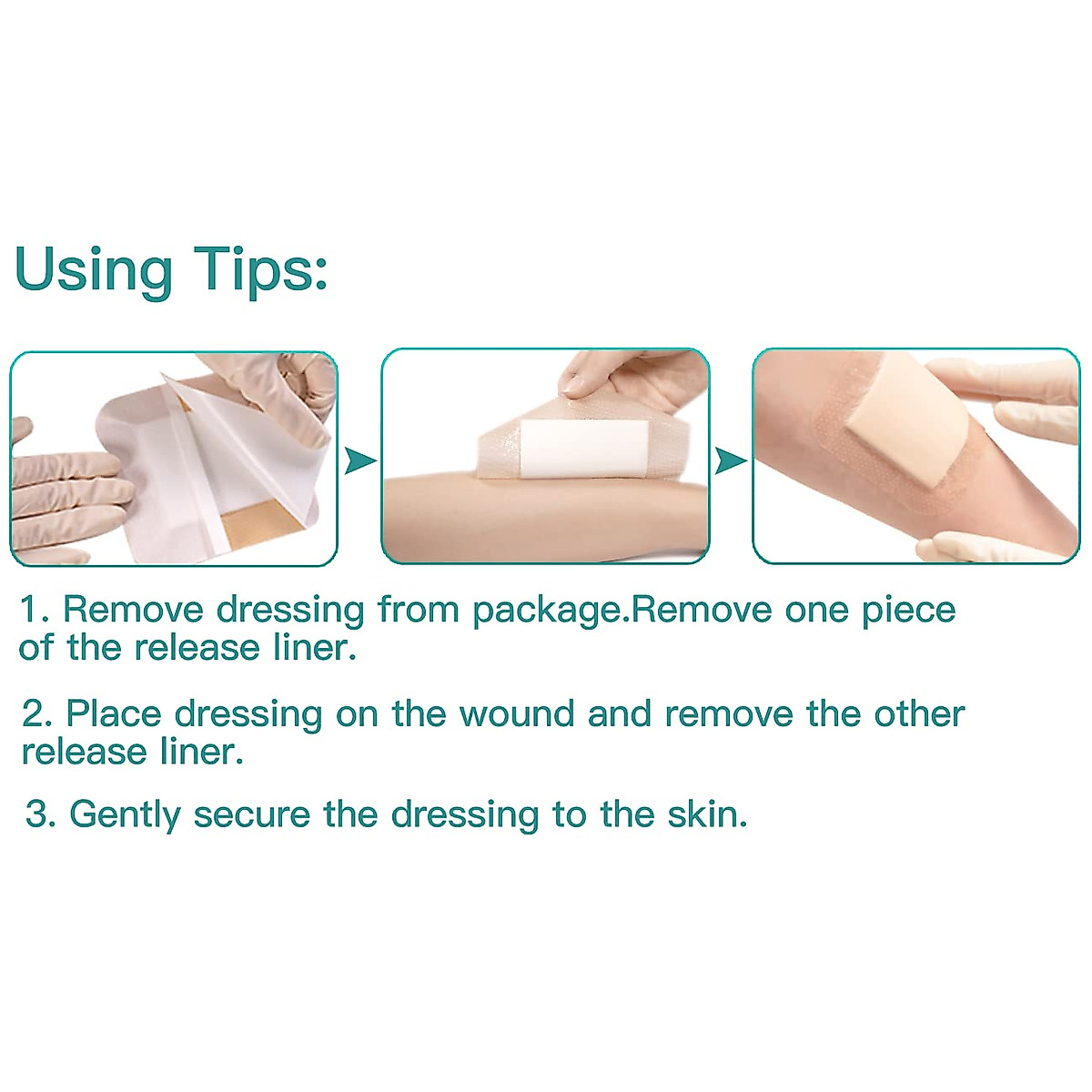 Using Tips:

1. Remove dressing from package.Remove one piece of the release liner.

2. Place dressing on the wound and remove the other release liner.

3. Gently secure the dressing to the skin.