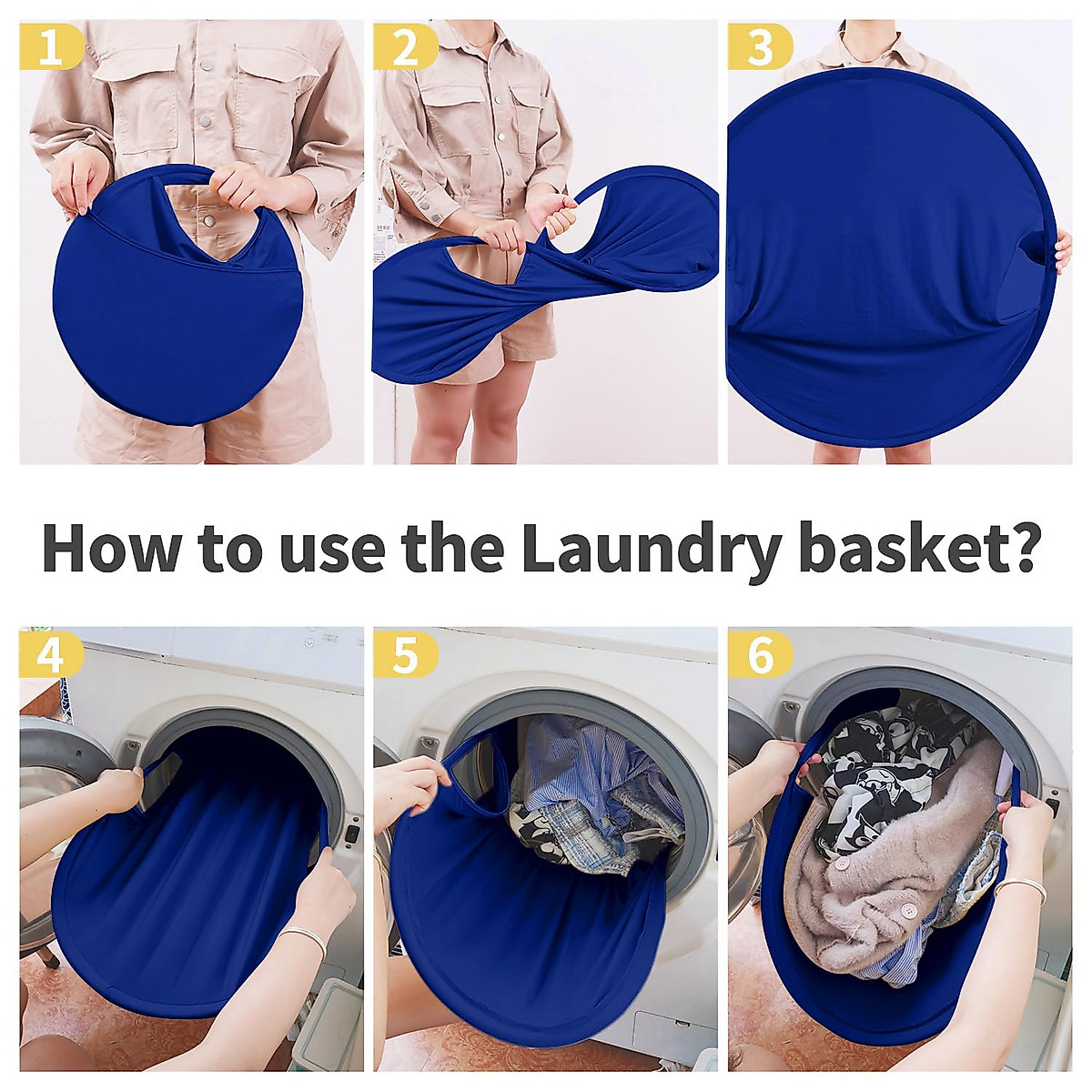 1

2

3

How to use the Laundry basket?

4

5

6