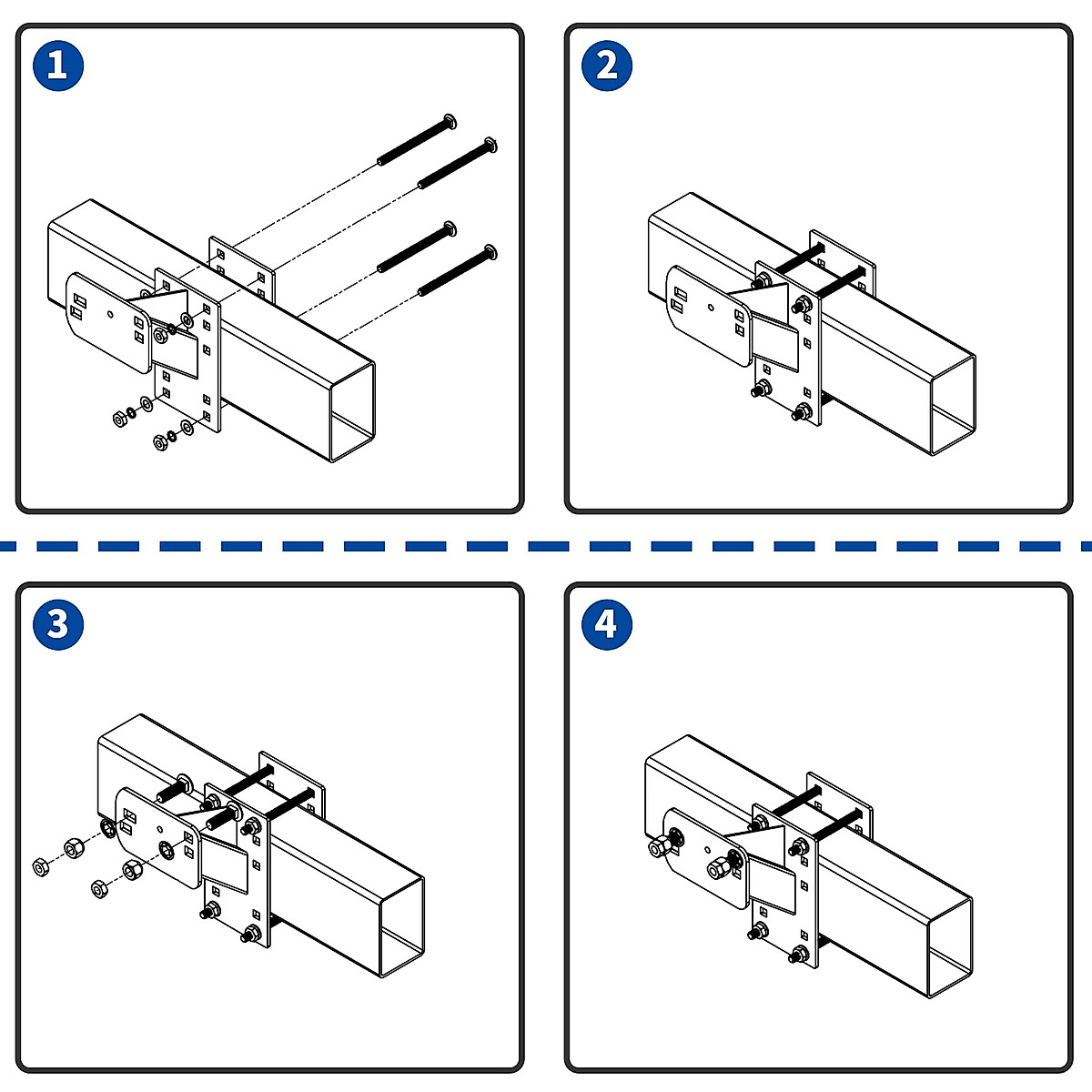 1

2

3

4