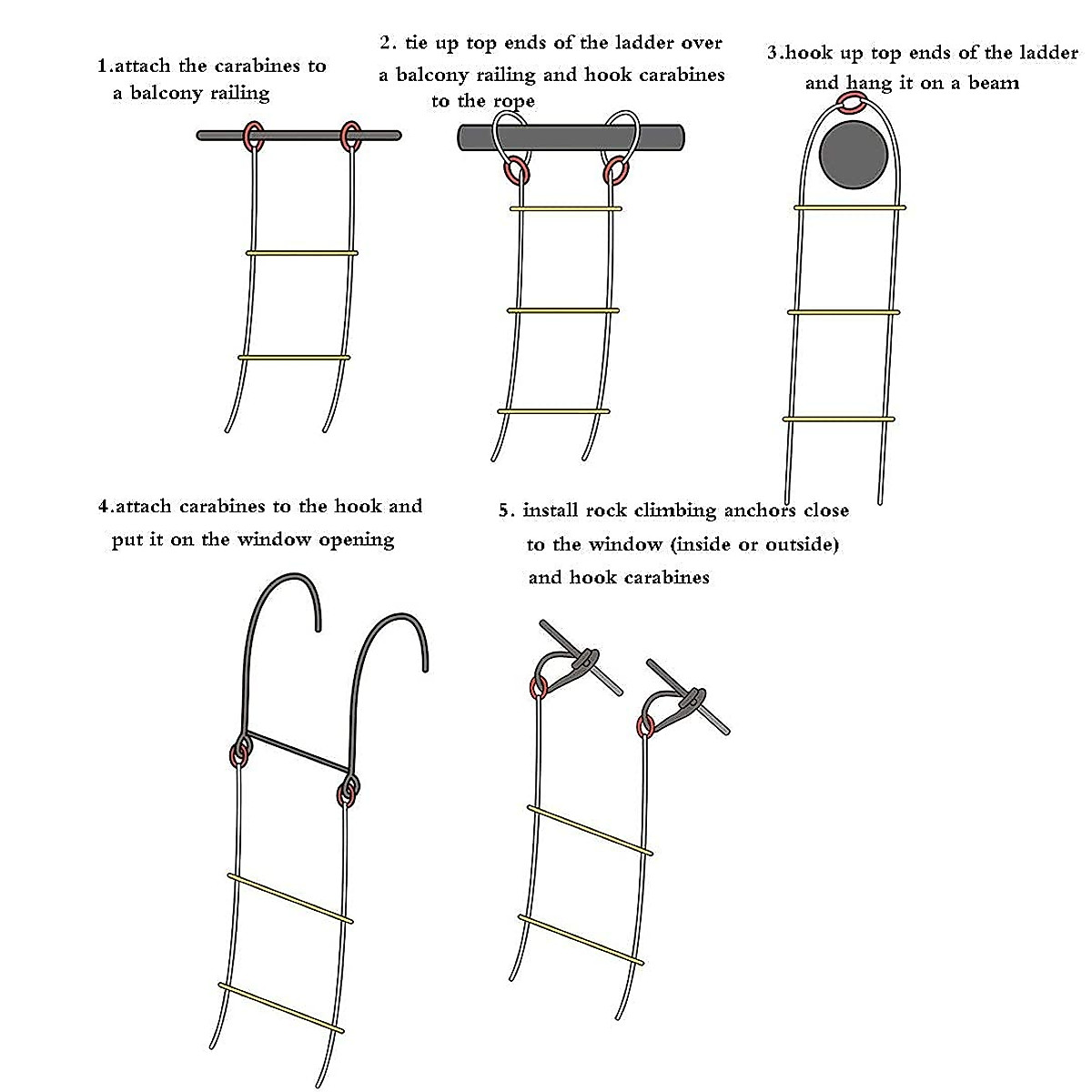 1.attach the carabines to a balcony railing

2. tie up top ends of the ladder over a balcony railing and hook carabines to the rope

3.hook up top ends of the ladder and hang it on a beam

4.attach carabines to the hook and put it on the window opening

5. install rock climbing anchors close to the window (inside or outside) and hook carabines