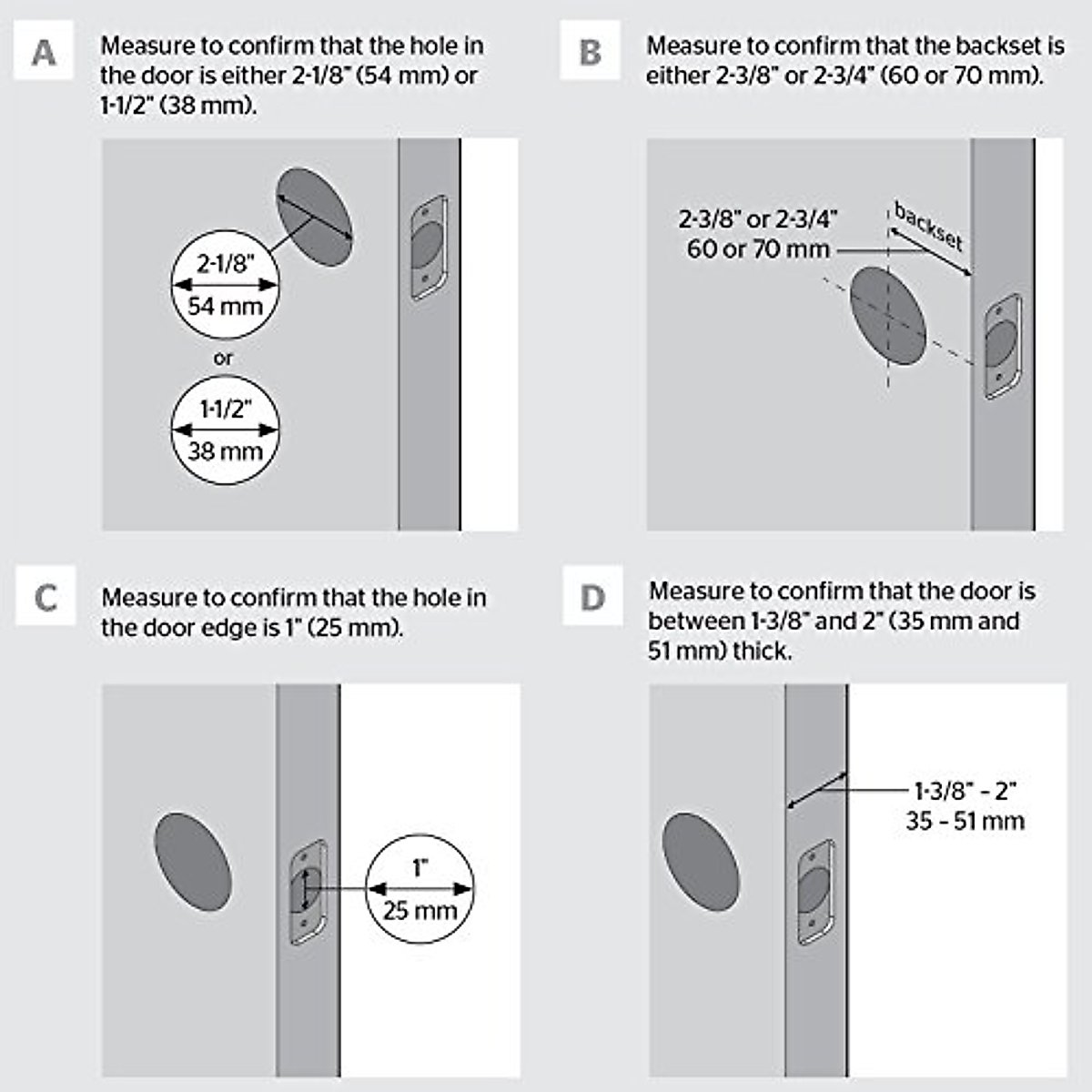 A

Measure to confirm that the hole in the door is either 2-1/8" (54 mm) or 1-1/2" (38 mm).

2-1/8"
54 mm
or
1-1/2"
38 mm

B

Measure to confirm that the backset is either 2-3/8" or 2-3/4" (60 or 70 mm).

2-3/8" or 2-3/4"
60 or 70 mm
backset

C

Measure to confirm that the hole in the door edge is 1" (25 mm).

1"
25 mm

D

Measure to confirm that the door is between 1-3/8" and 2" (35 mm and 51 mm) thick.

1-3/8" - 2"
35 - 51 mm