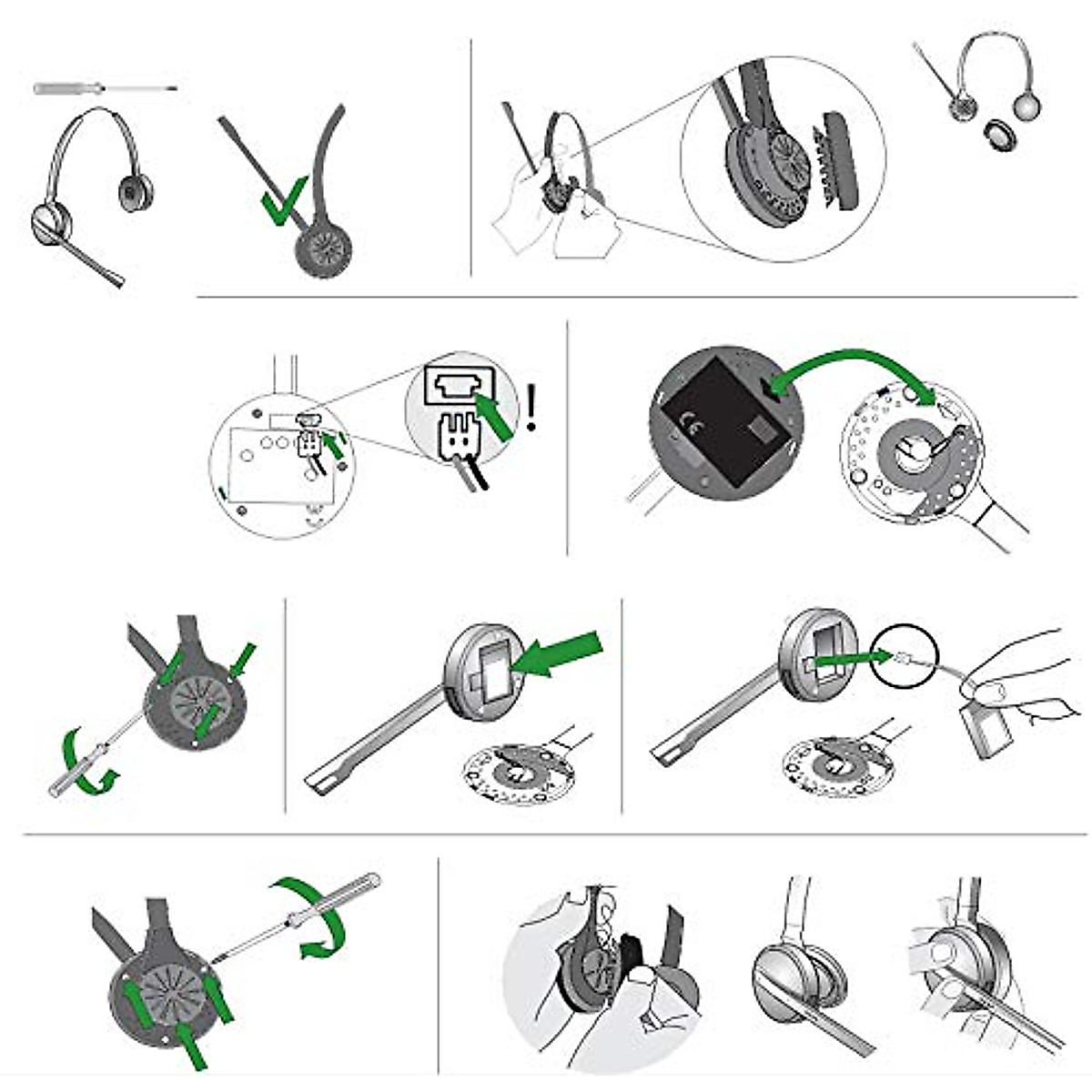 !

CE