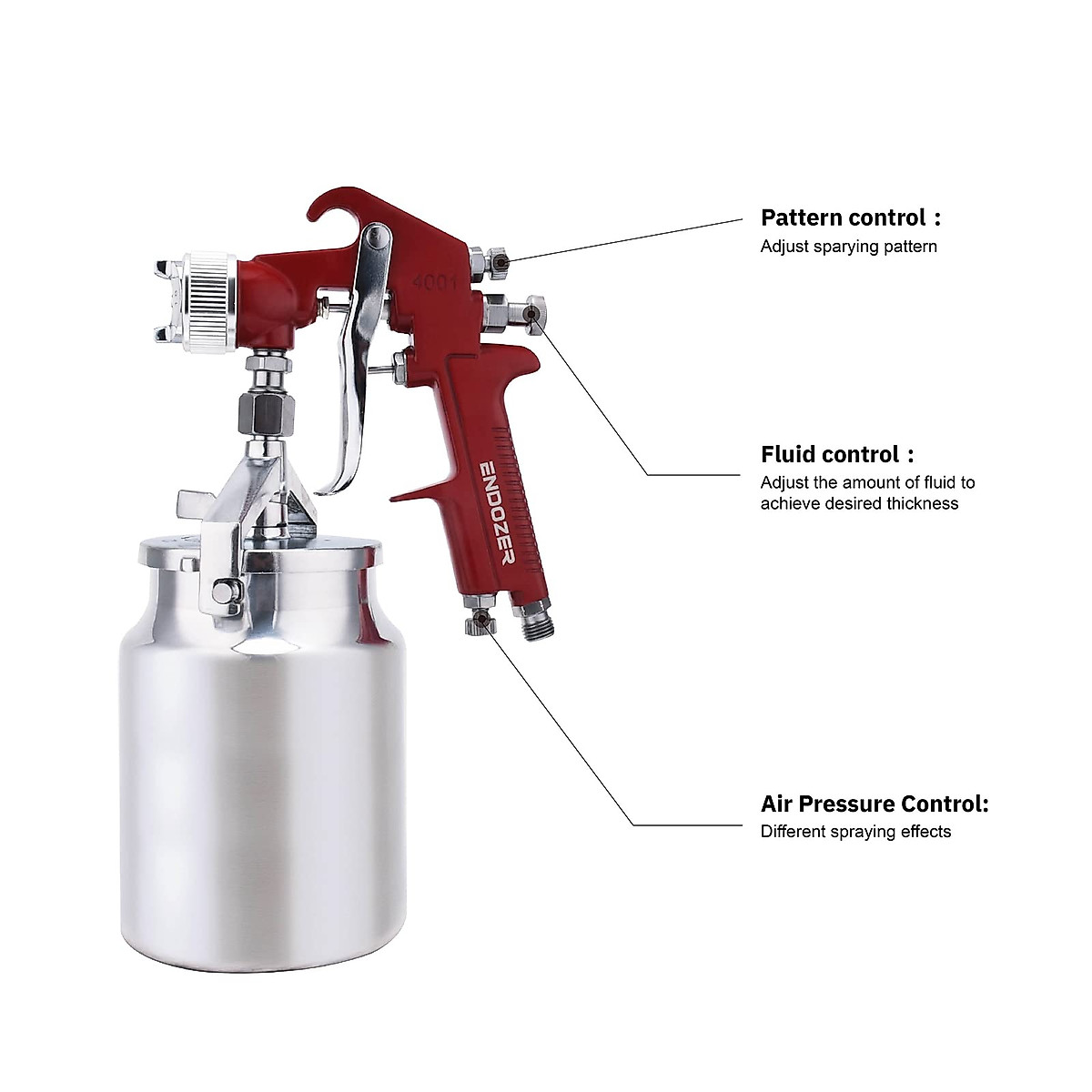 4001

ENDOZER

Pattern control :
Adjust sparying pattern

Fluid control :
Adjust the amount of fluid to achieve desired thickness

Air Pressure Control:
Different spraying effects