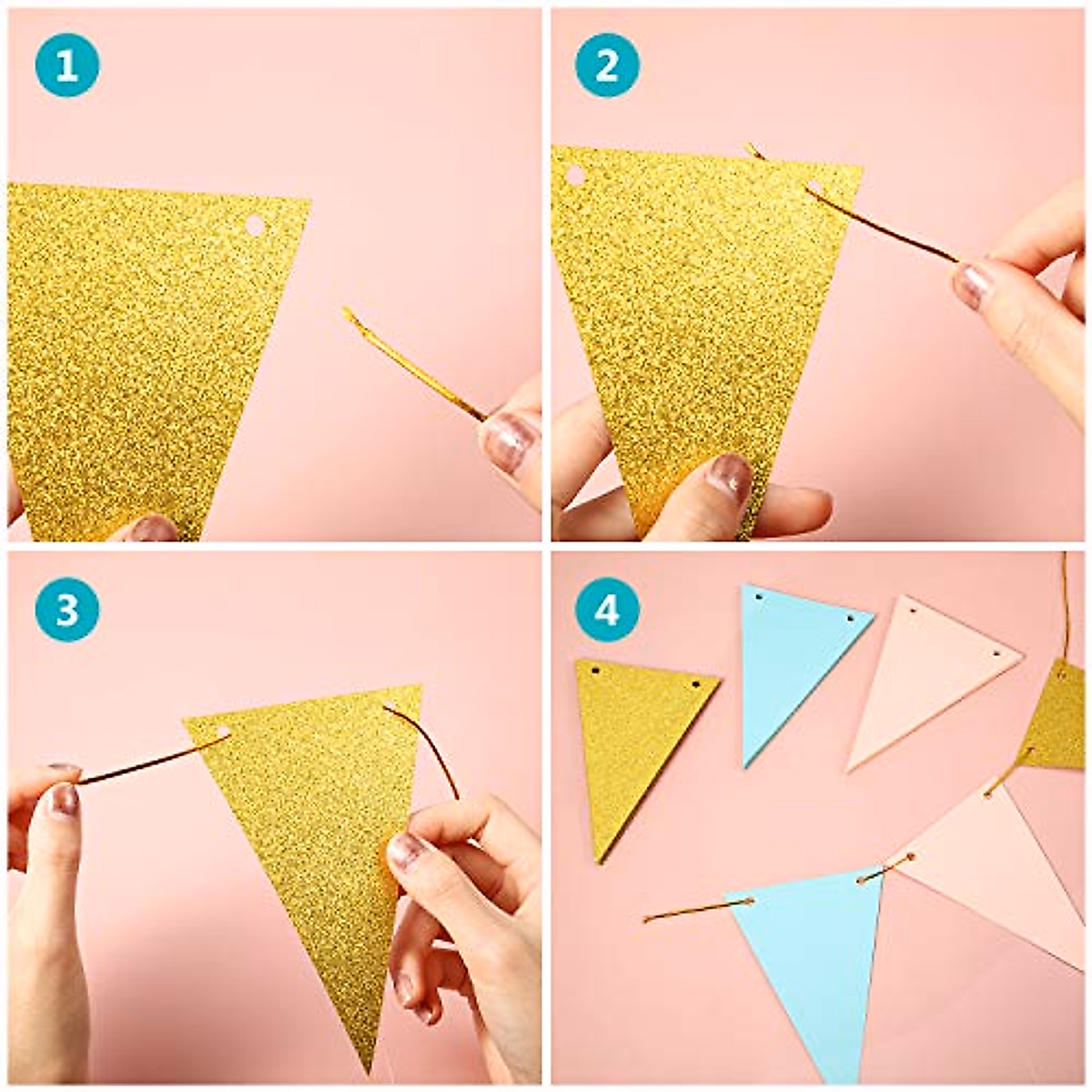 1

2

3

4