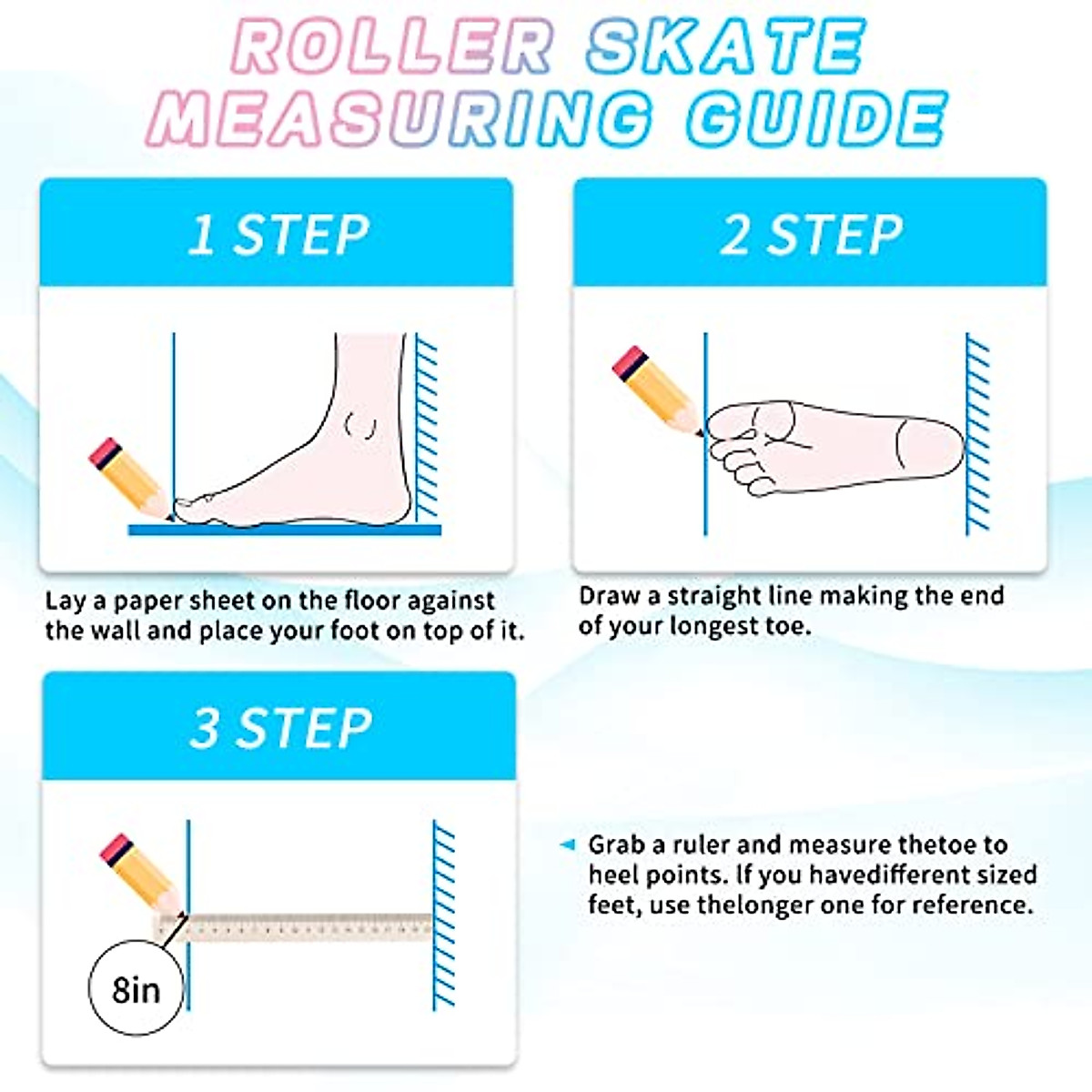 ROLLER SKATE MEASURING GUIDE

1 STEP

Lay a paper sheet on the floor against the wall and place your foot on top of it.

2 STEP

Draw a straight line making the end of your longest toe.

3 STEP

8in

Grab a ruler and measure thetoe to heel points. If you havedifferent sized feet, use thelonger one for reference.