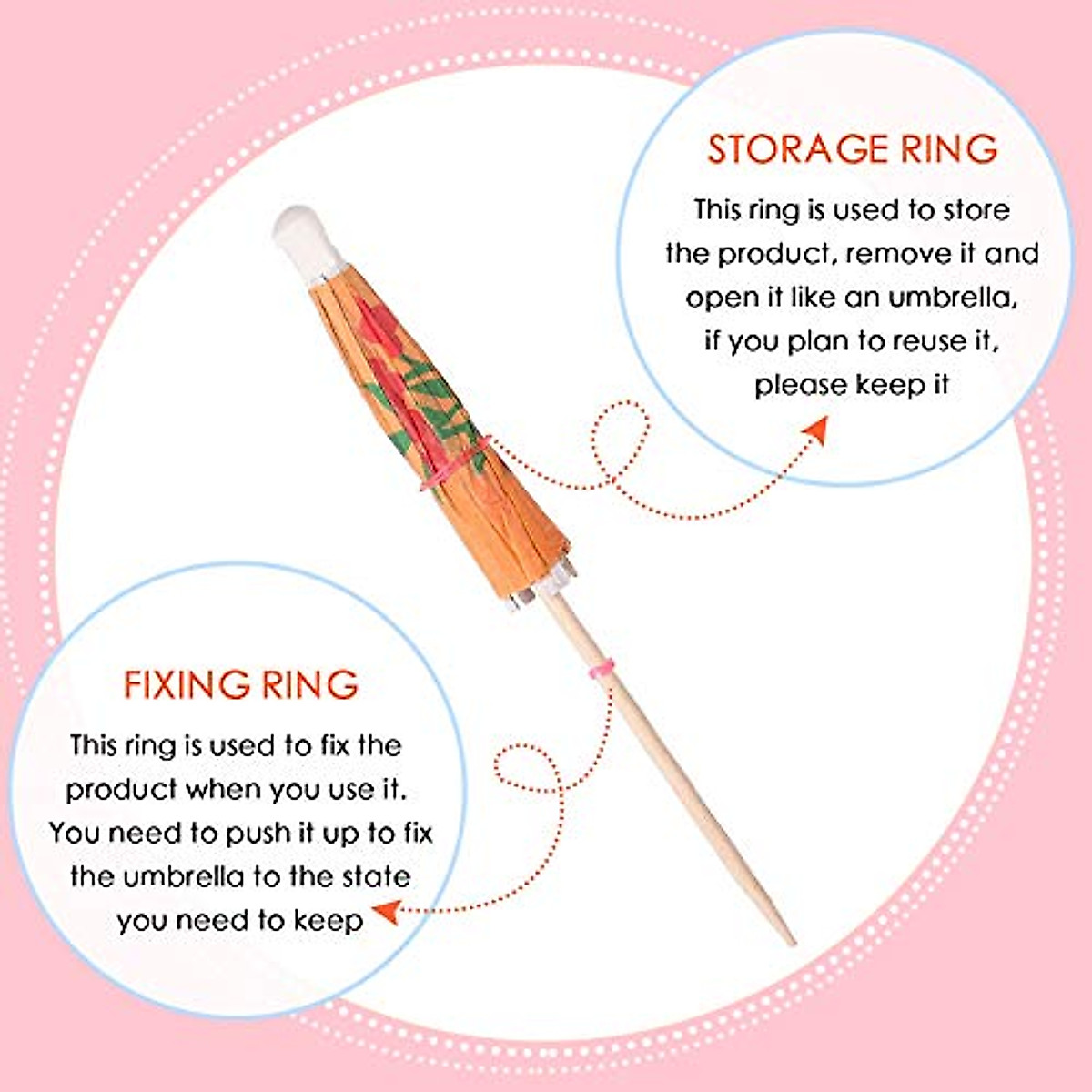 STORAGE RING

This ring is used to store the product, remove it and open it like an umbrella, if you plan to reuse it, please keep it

FIXING RING

This ring is used to fix the product when you use it. You need to push it up to fix the umbrella to the state you need to keep