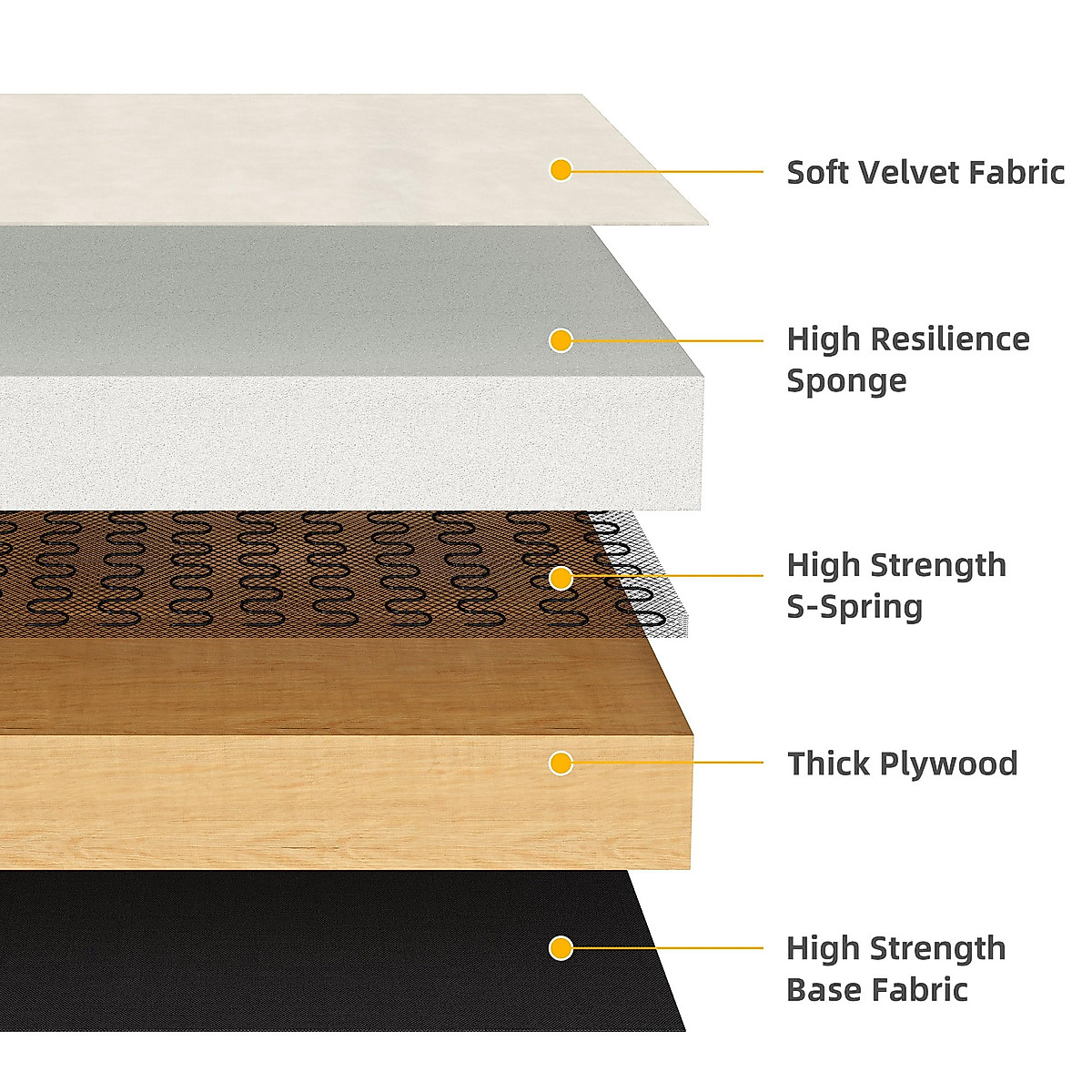 Soft Velvet Fabric

High Resilience Sponge

High Strength S-Spring

Thick Plywood

High Strength Base Fabric