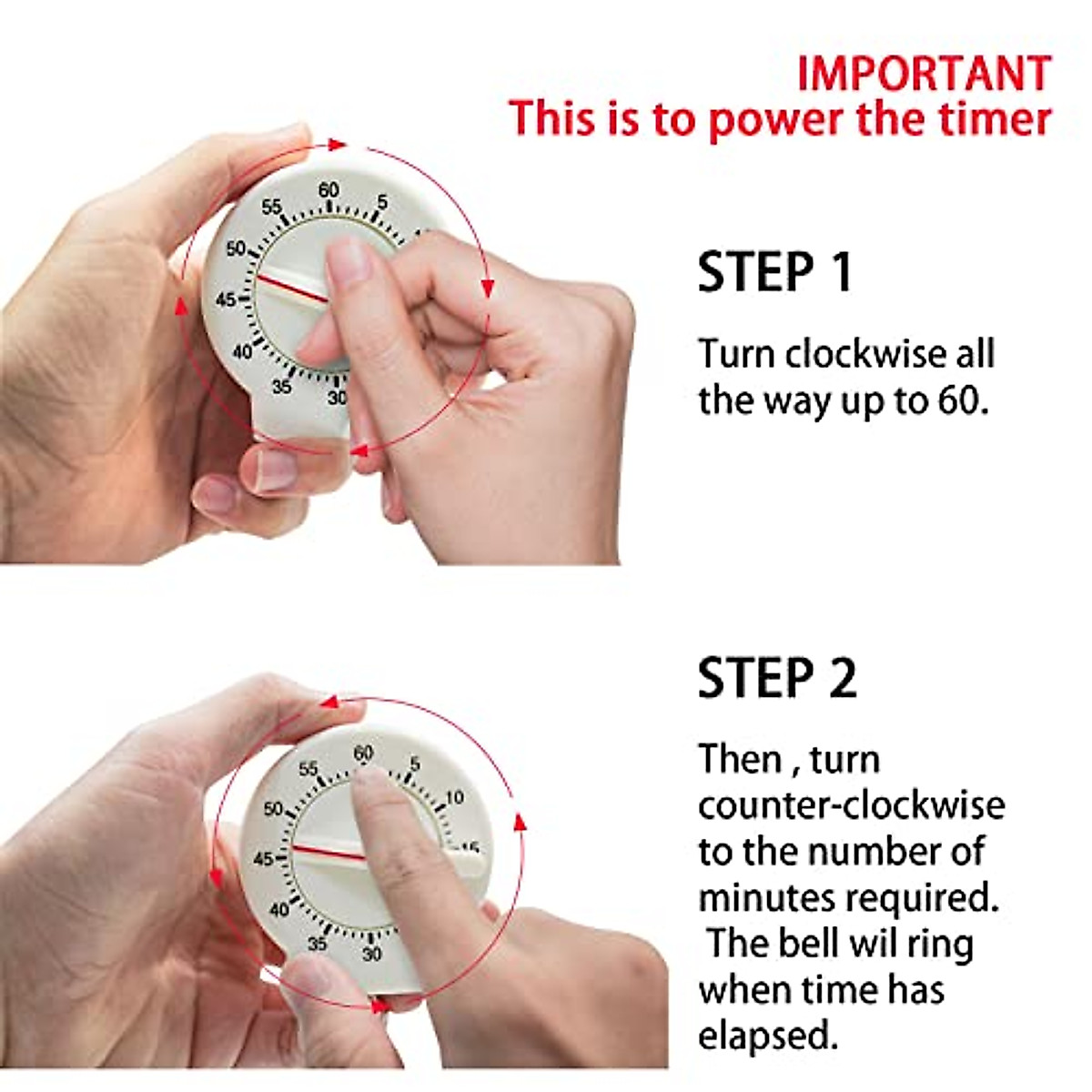 IMPORTANT
This is to power the timer

60 5 55 50 45 40 35 30

STEP 1

Turn clockwise all the way up to 60.

60 5 10 55 50 45 40 35 30

STEP 2

Then , turn counter-clockwise to the number of minutes required. The bell wil ring when time has elapsed.