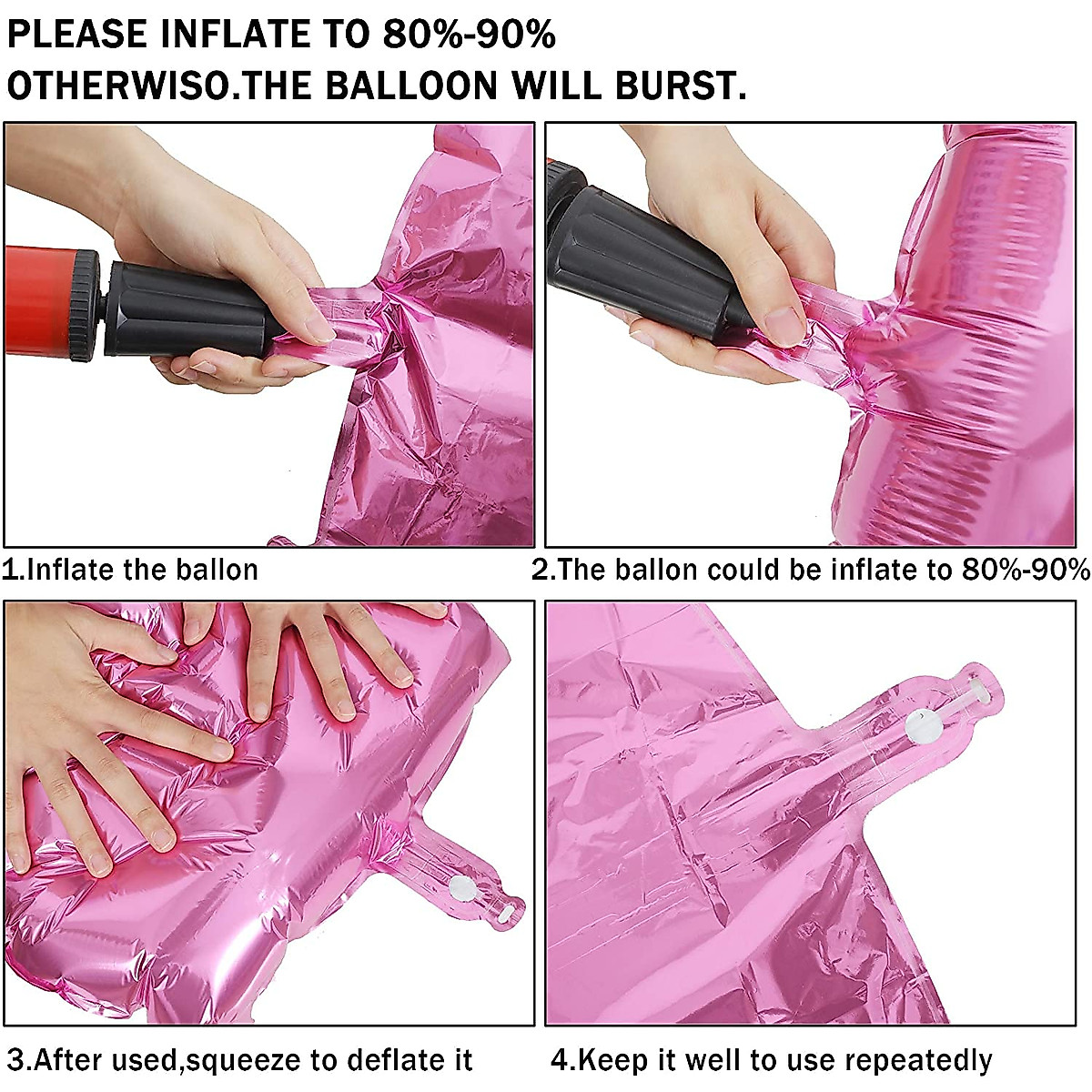 PLEASE INFLATE TO 80%-90%
OTHERWISO.THE BALLOON WILL BURST.

1.Inflate the ballon

2.The ballon could be inflate to 80%-90%

3.After used,squeeze to deflate it

4.Keep it well to use repeatedly