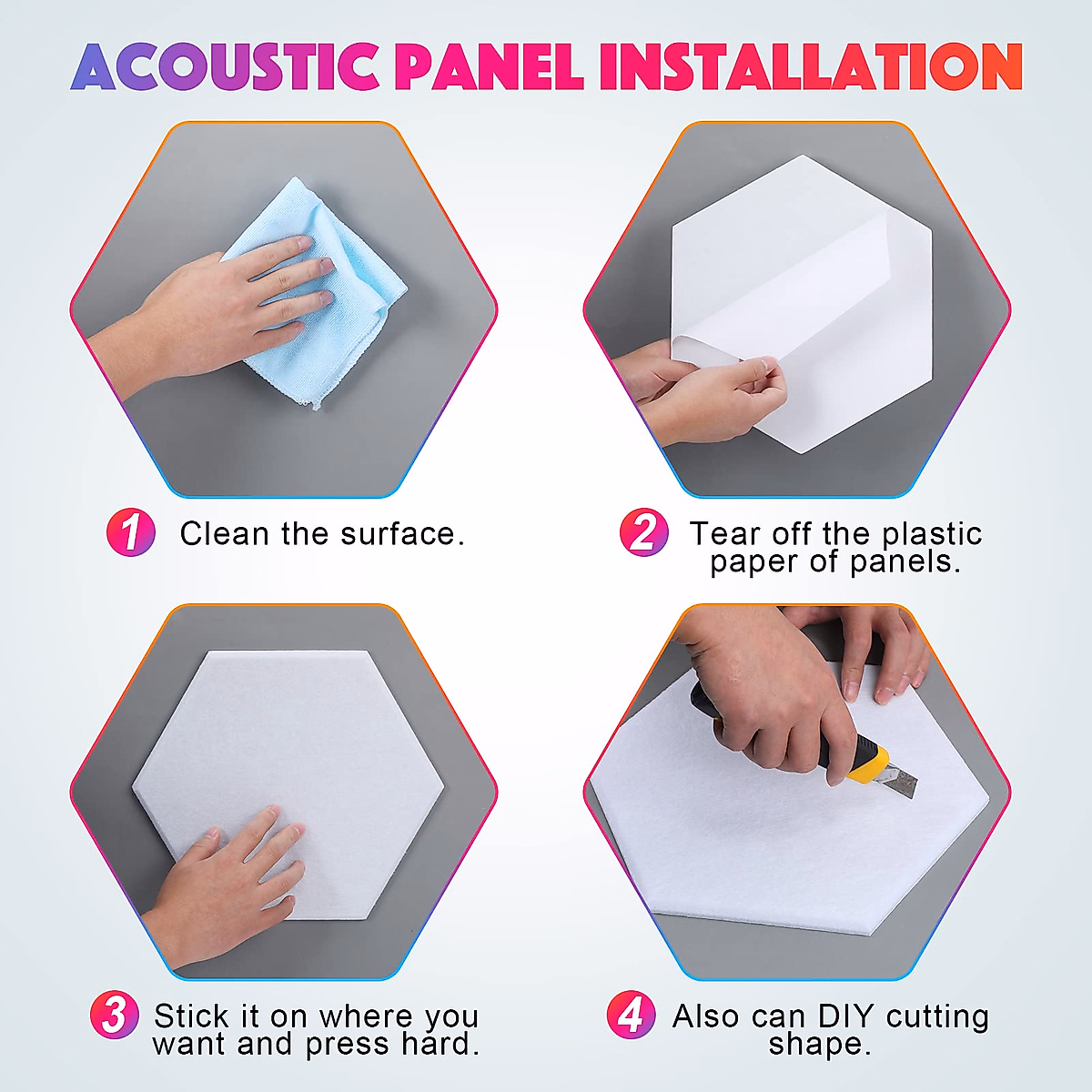 ACOUSTIC PANEL INSTALLATION

1 Clean the surface.

2 Tear off the plastic paper of panels.

3 Stick it on where you want and press hard.

4 Also can DIY cutting shape.