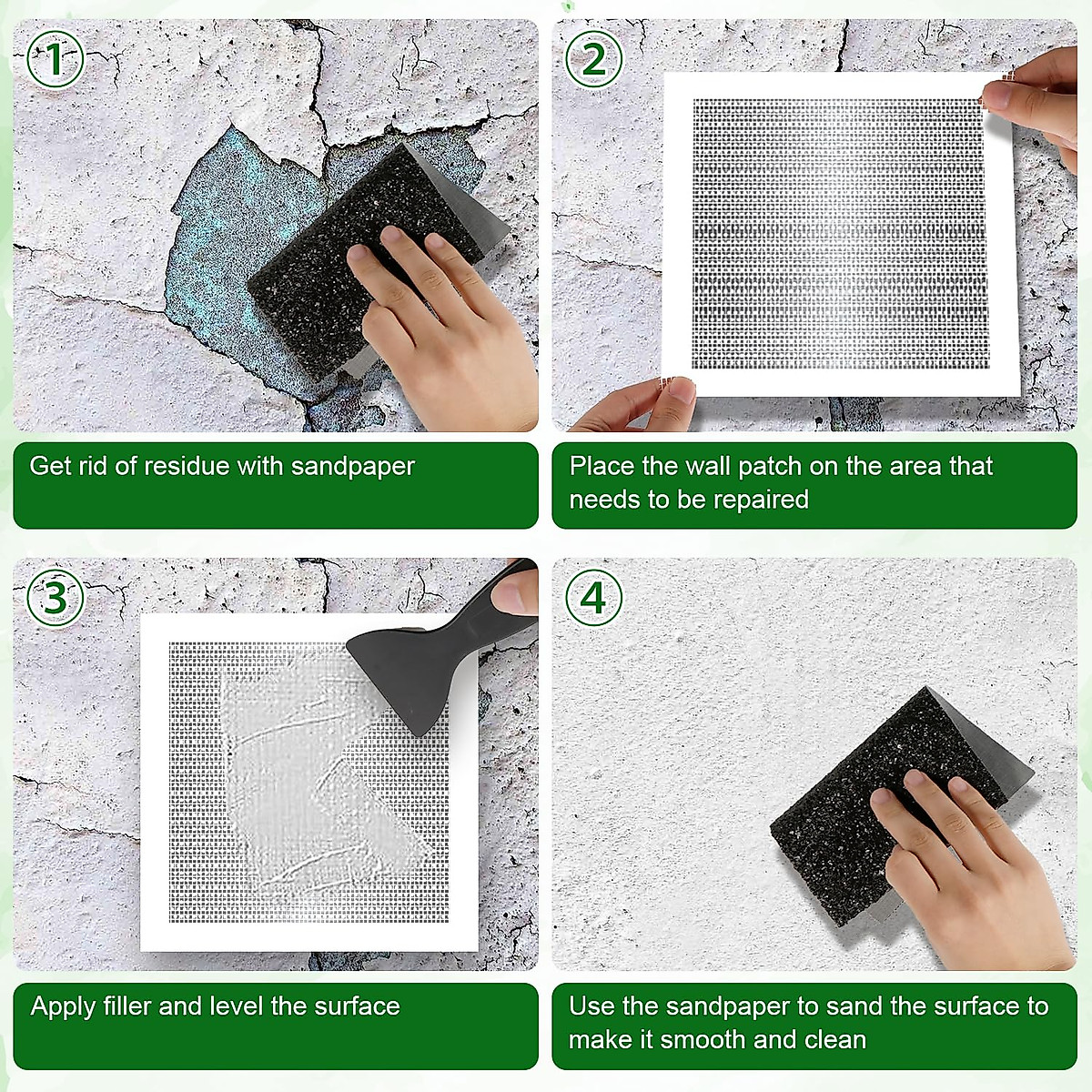 1

Get rid of residue with sandpaper

2

Place the wall patch on the area that needs to be repaired

3

Apply filler and level the surface

4

Use the sandpaper to sand the surface to make it smooth and clean