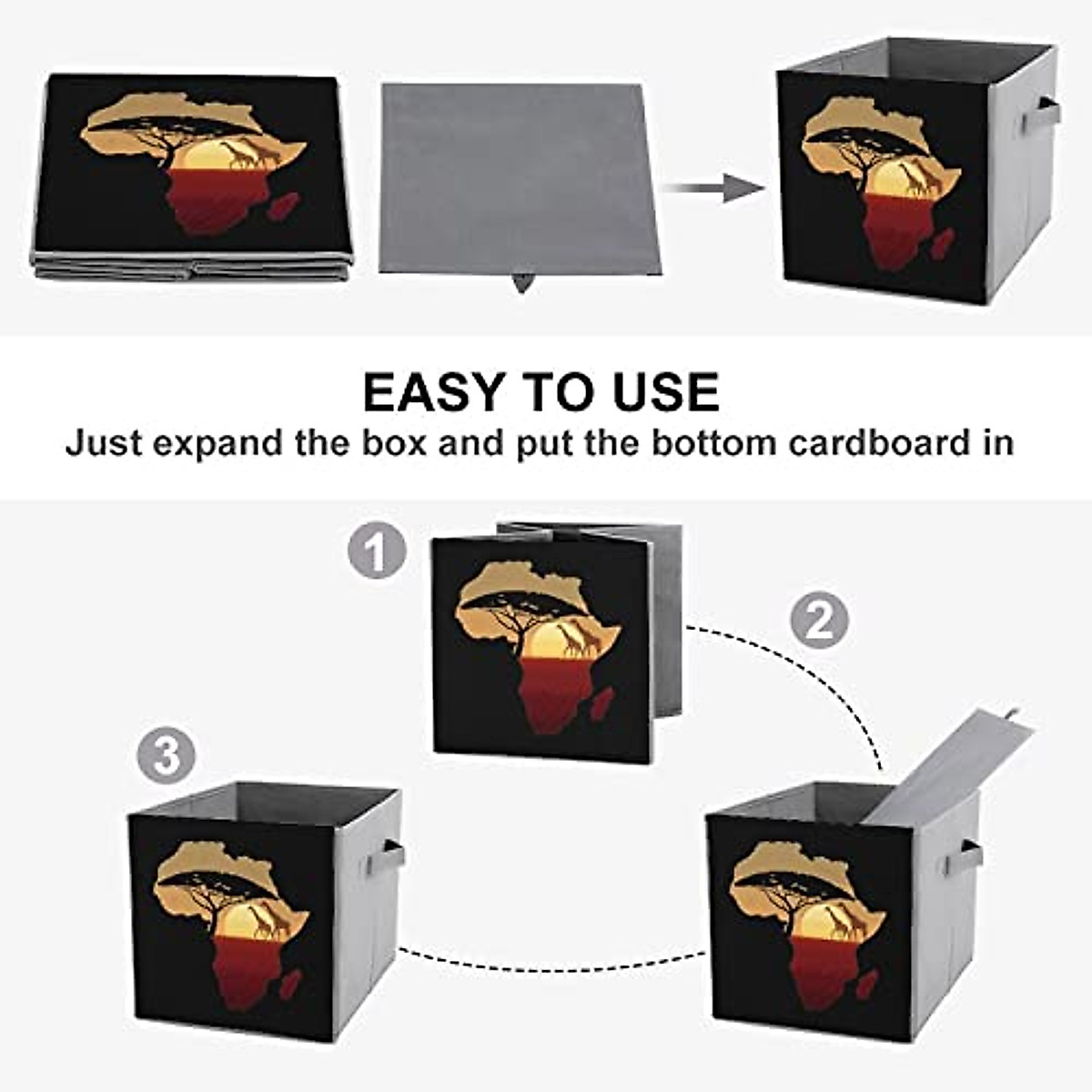 EASY TO USE
Just expand the box and put the bottom cardboard in

1

2

3