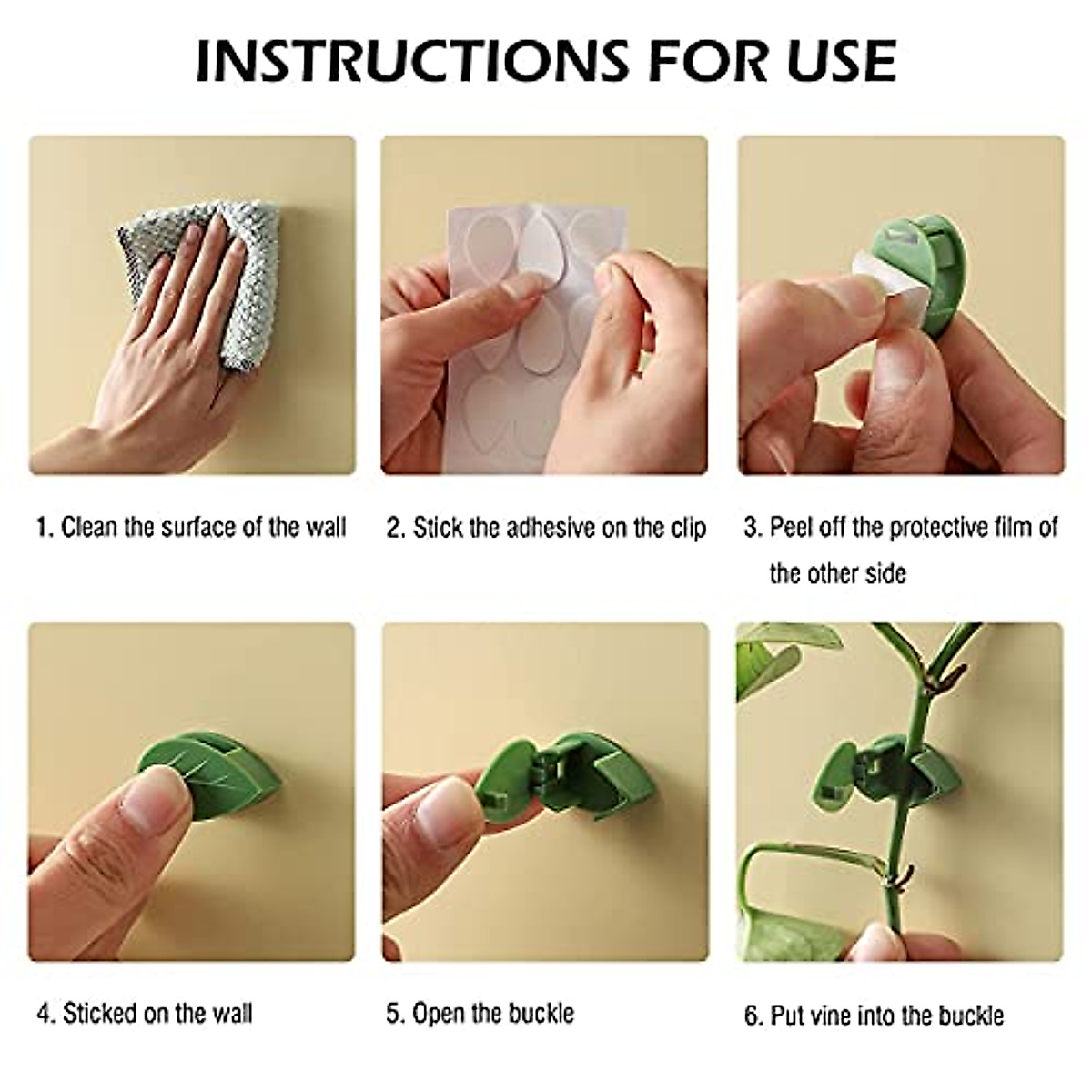 INSTRUCTIONS FOR USE

1. Clean the surface of the wall

2. Stick the adhesive on the clip

3. Peel off the protective film of the other side

4. Sticked on the wall

5. Open the buckle

6. Put vine into the buckle